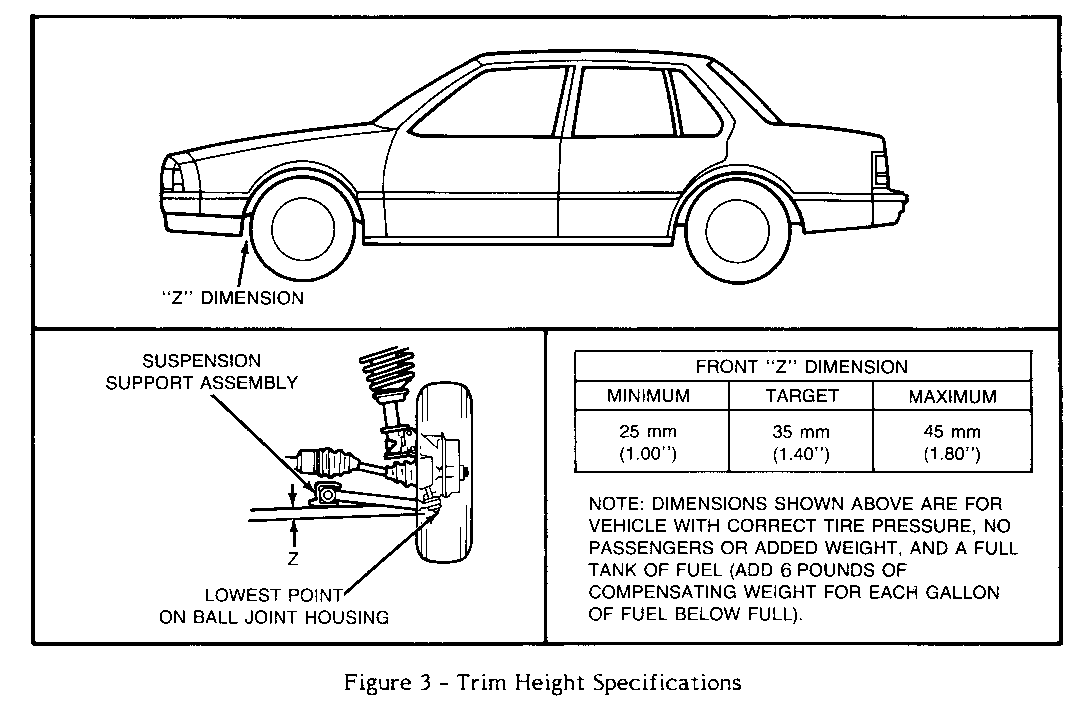 "Z" DIMENSION

SUSPENSION SUPPORT ASSEMBLY

Z

LOWEST POINT ON BALL JOINT HOUSING

| FRONT "Z" DIMENSION | | |
|---|---|---|
| MINIMUM | TARGET | MAXIMUM |
| 25 mm (1.00") | 35 mm (1.40") | 45 mm (1.80") |

NOTE: DIMENSIONS SHOWN ABOVE ARE FOR VEHICLE WITH CORRECT TIRE PRESSURE, NO PASSENGERS OR ADDED WEIGHT, AND A FULL TANK OF FUEL (ADD 6 POUNDS OF COMPENSATING WEIGHT FOR EACH GALLON OF FUEL BELOW FULL).

Figure 3 - Trim Height Specifications