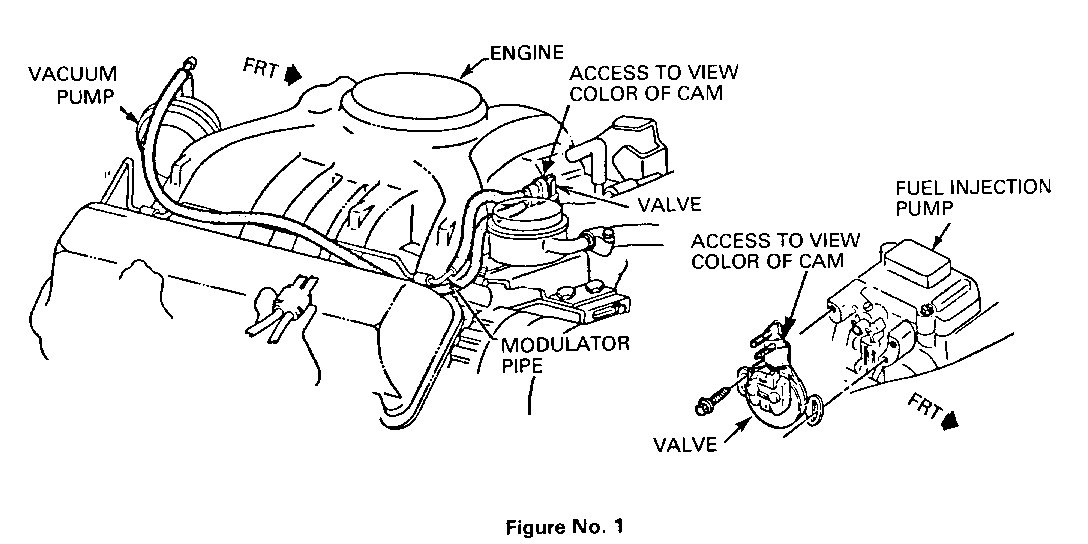 VACUUM PUMP

FRT

ENGINE

ACCESS TO VIEW COLOR OF CAM

VALVE

FUEL INJECTION PUMP

ACCESS TO VIEW COLOR OF CAM

MODULATOR PIPE

VALVE

FRT

Figure No. 1