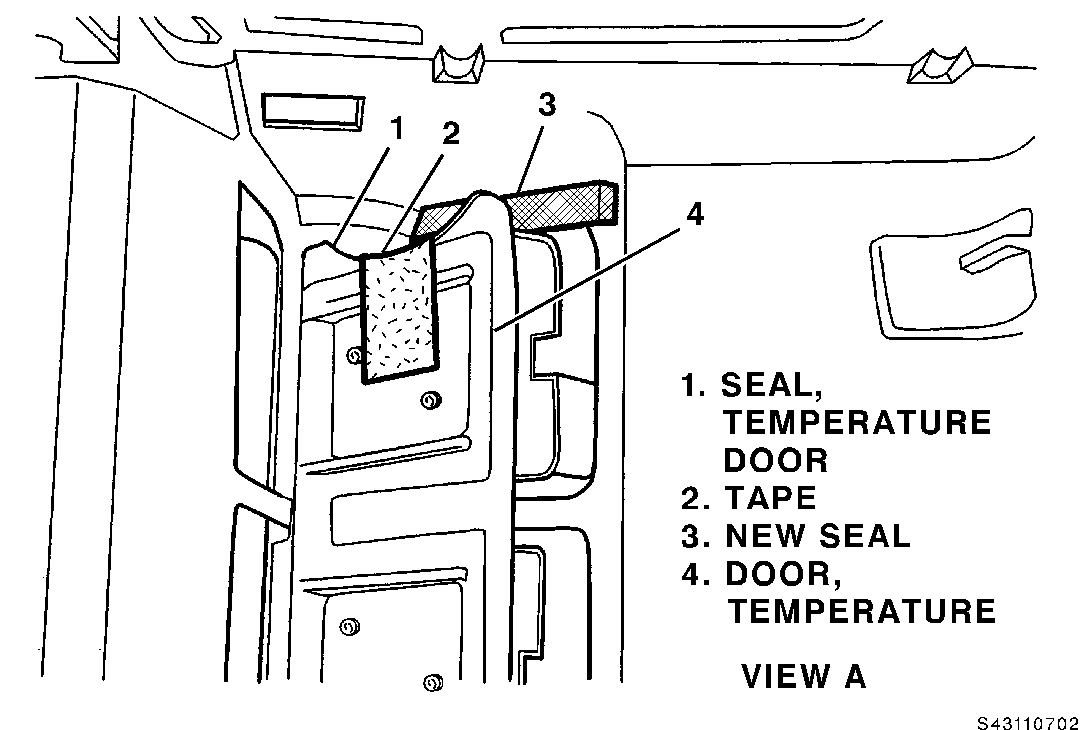 1
2
3
4

1. SEAL, TEMPERATURE DOOR
2. TAPE
3. NEW SEAL
4. DOOR, TEMPERATURE

VIEW A

S43110702