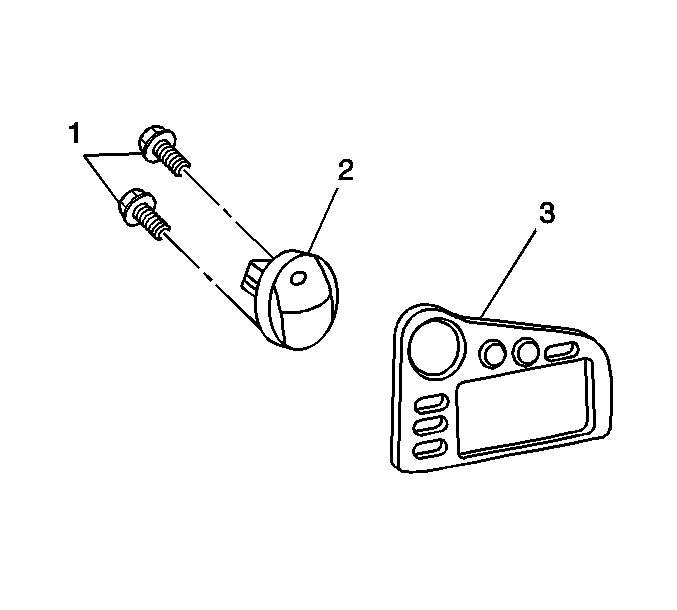 1
2
3