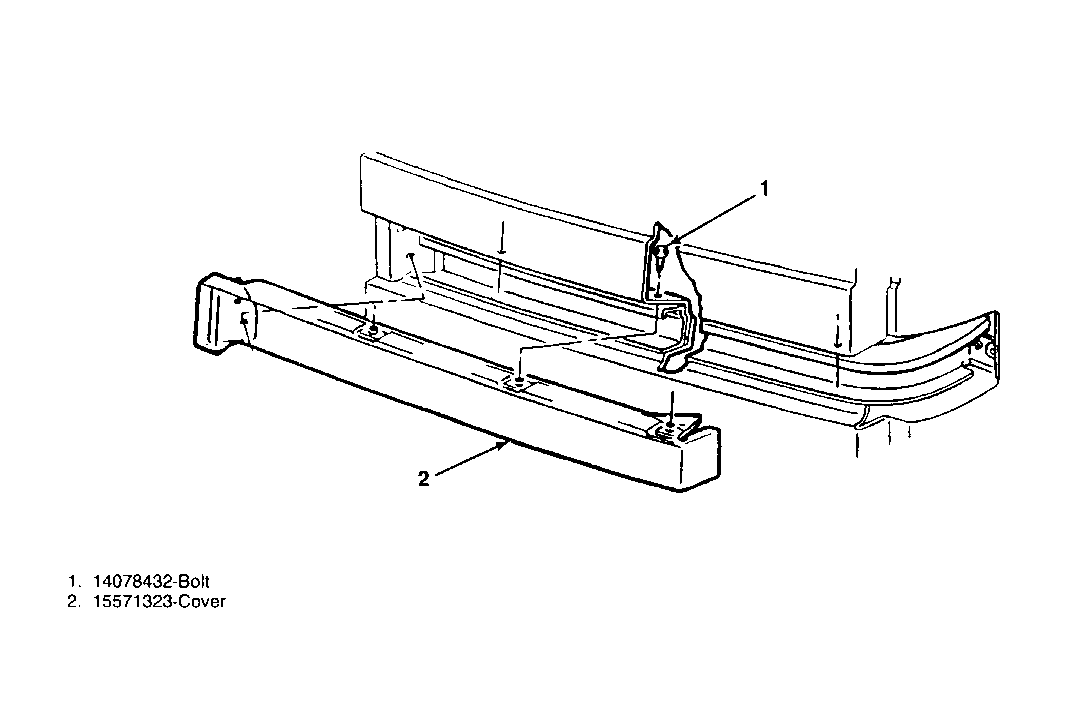 1

2

1. 14078432-Bolt
2. 15571323-Cover