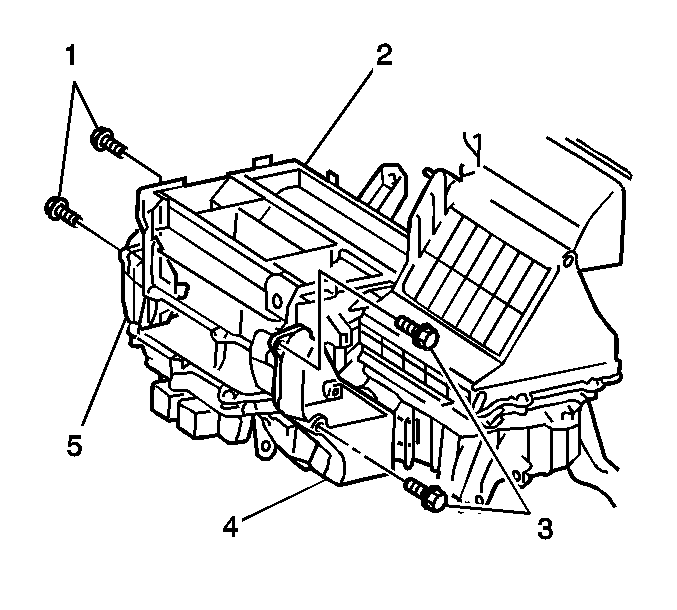 1
2
5
4
3