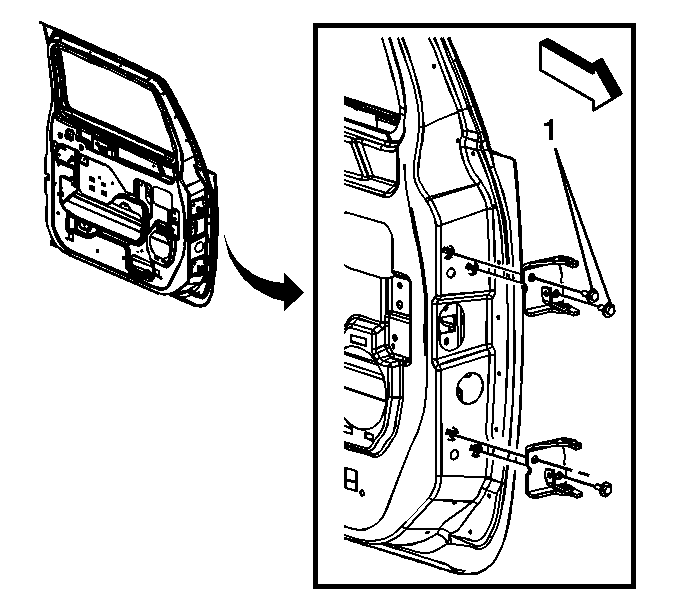 1