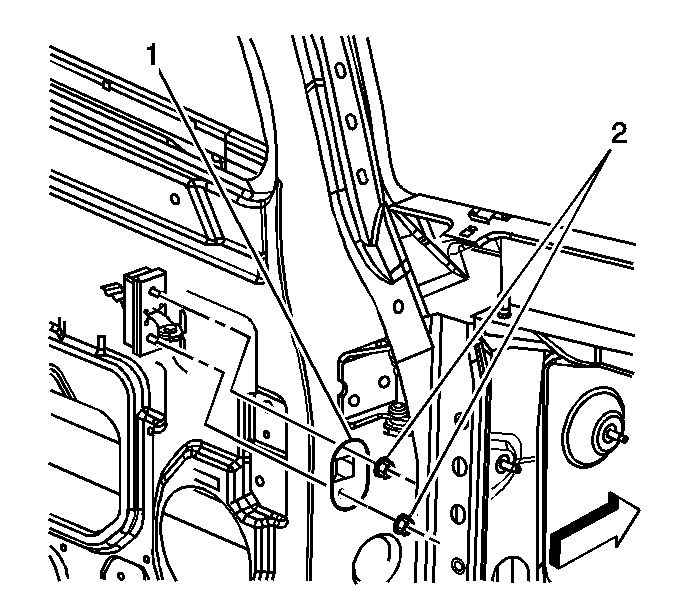 1
2