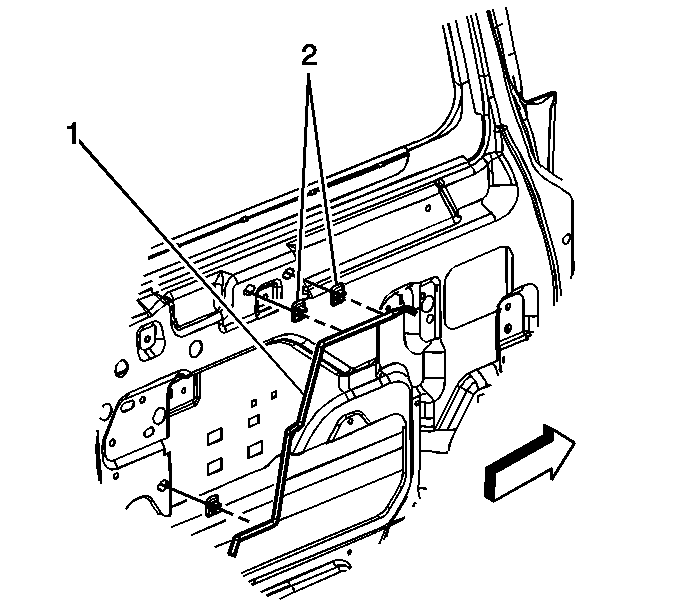 2
1