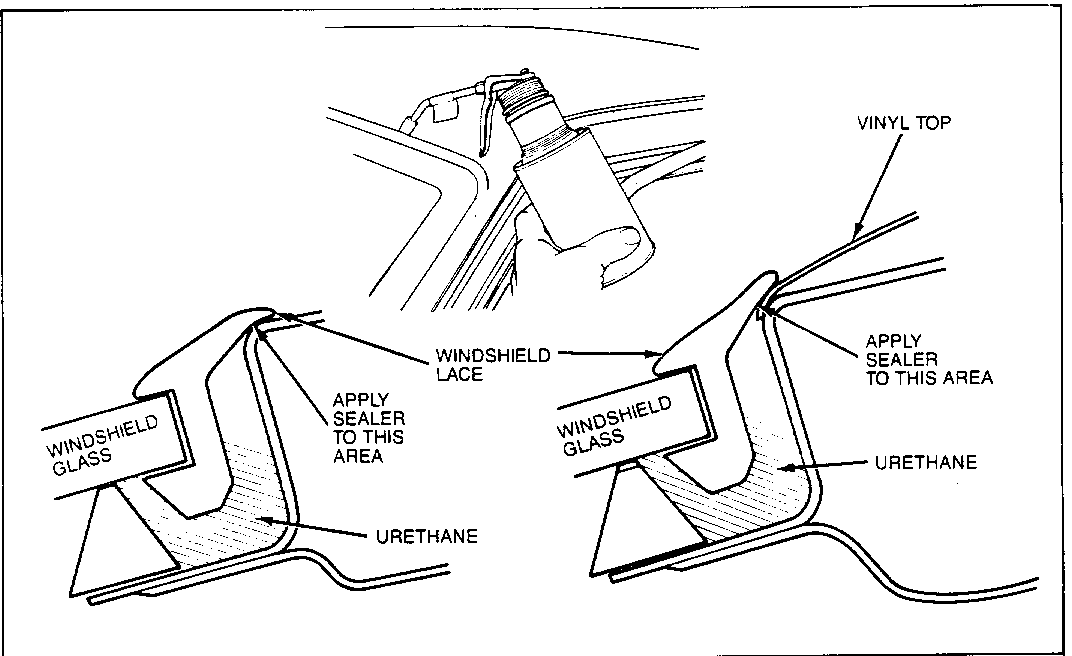 VINYL TOP

WINDSHIELD LACE

APPLY SEALER TO THIS AREA

WINDSHIELD GLASS

APPLY SEALER TO THIS AREA

URETHANE

WINDSHIELD GLASS

URETHANE