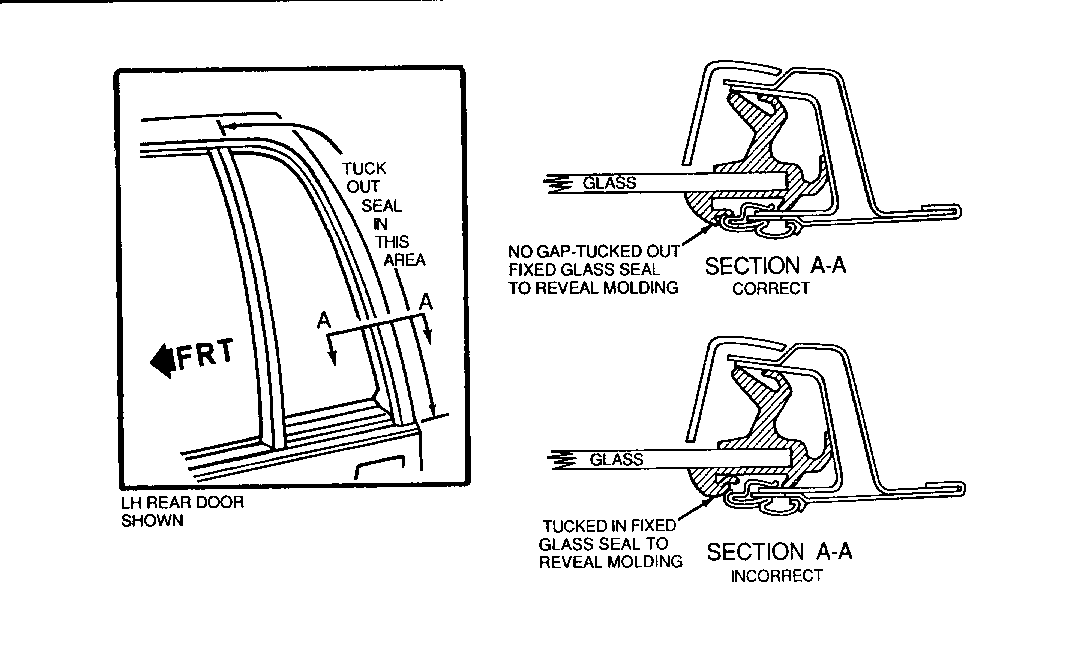 TUCK OUT SEAL IN THIS AREA

A

A

FRT

LH REAR DOOR SHOWN

GLASS

NO GAP-TUCKED OUT FIXED GLASS SEAL TO REVEAL MOLDING

SECTION A-A
CORRECT

GLASS

TUCKED IN FIXED GLASS SEAL TO REVEAL MOLDING

SECTION A-A
INCORRECT