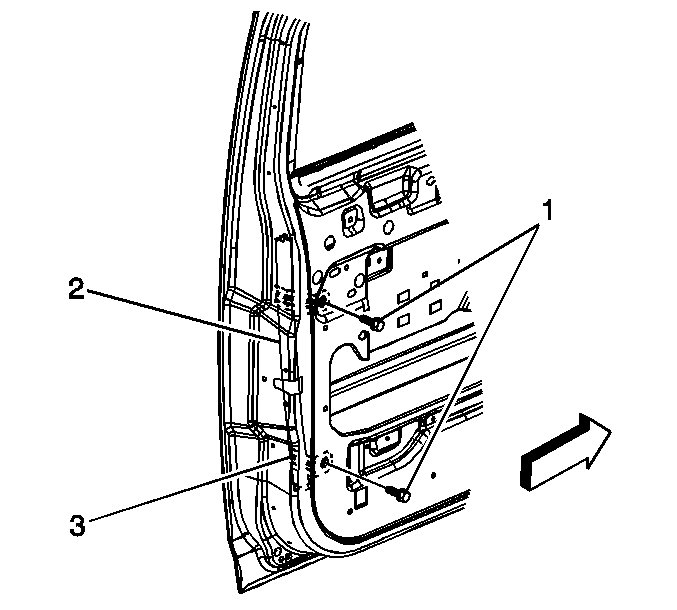 1
2
3