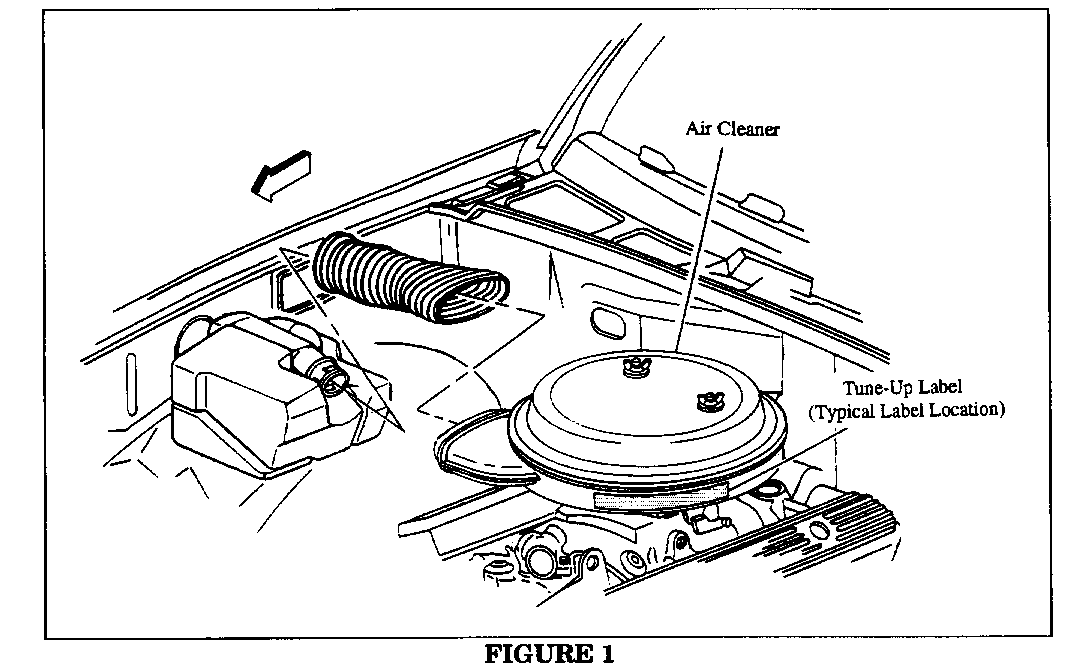 Air Cleaner

Tune-Up Label
(Typical Label Location)

FIGURE 1