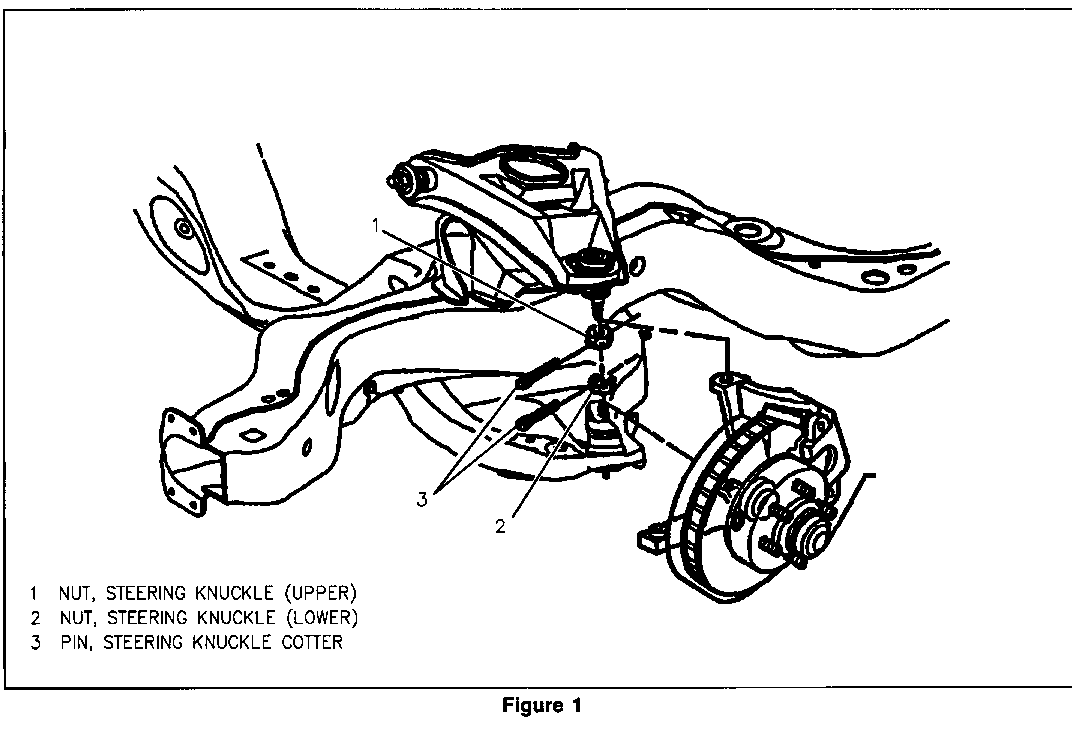 1

3

2

1 NUT, STEERING KNUCKLE (UPPER)
2 NUT, STEERING KNUCKLE (LOWER)
3 PIN, STEERING KNUCKLE COTTER

Figure 1