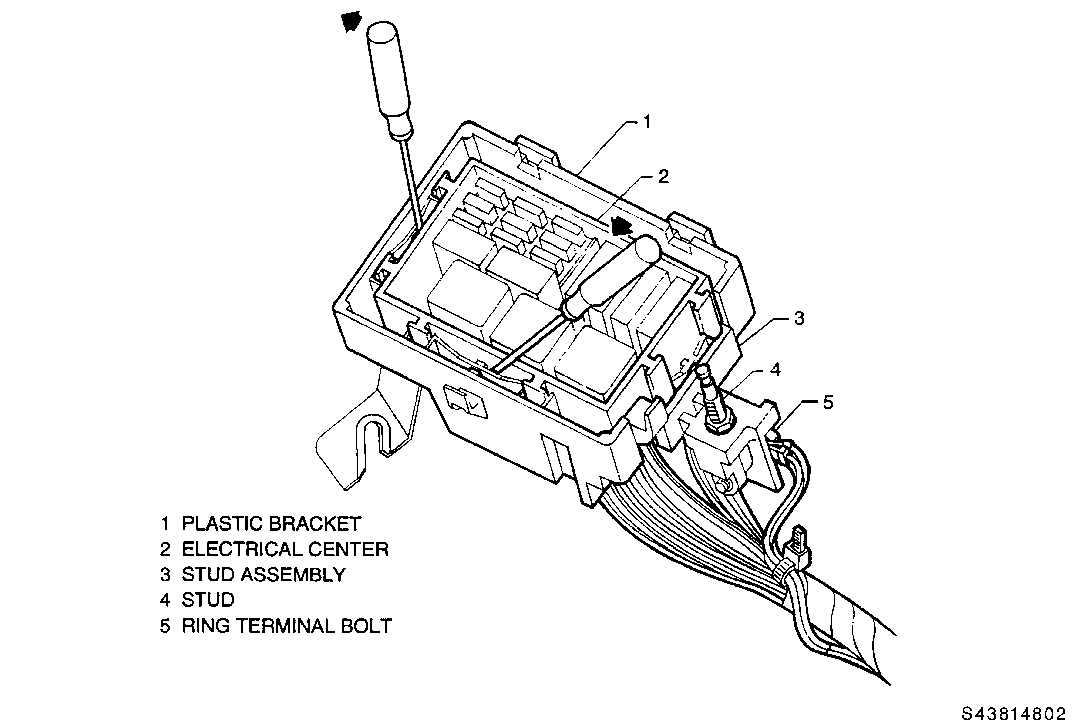 1
2
3
4
5

1 PLASTIC BRACKET
2 ELECTRICAL CENTER
3 STUD ASSEMBLY
4 STUD
5 RING TERMINAL BOLT

S43814802