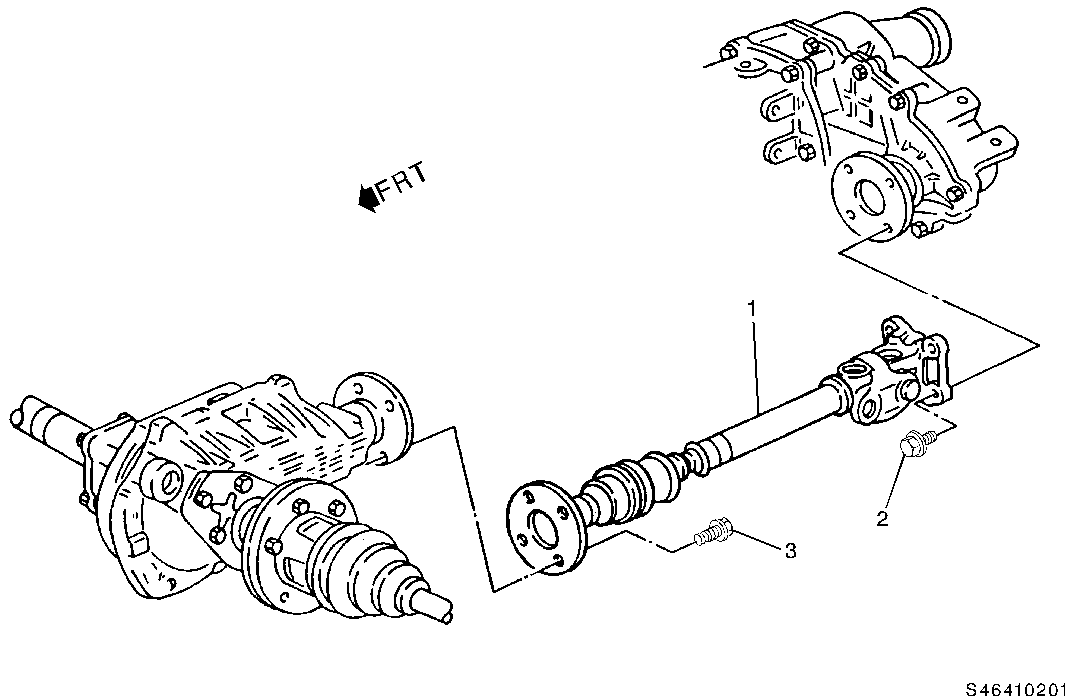 FRT

1

2

3

S46410201