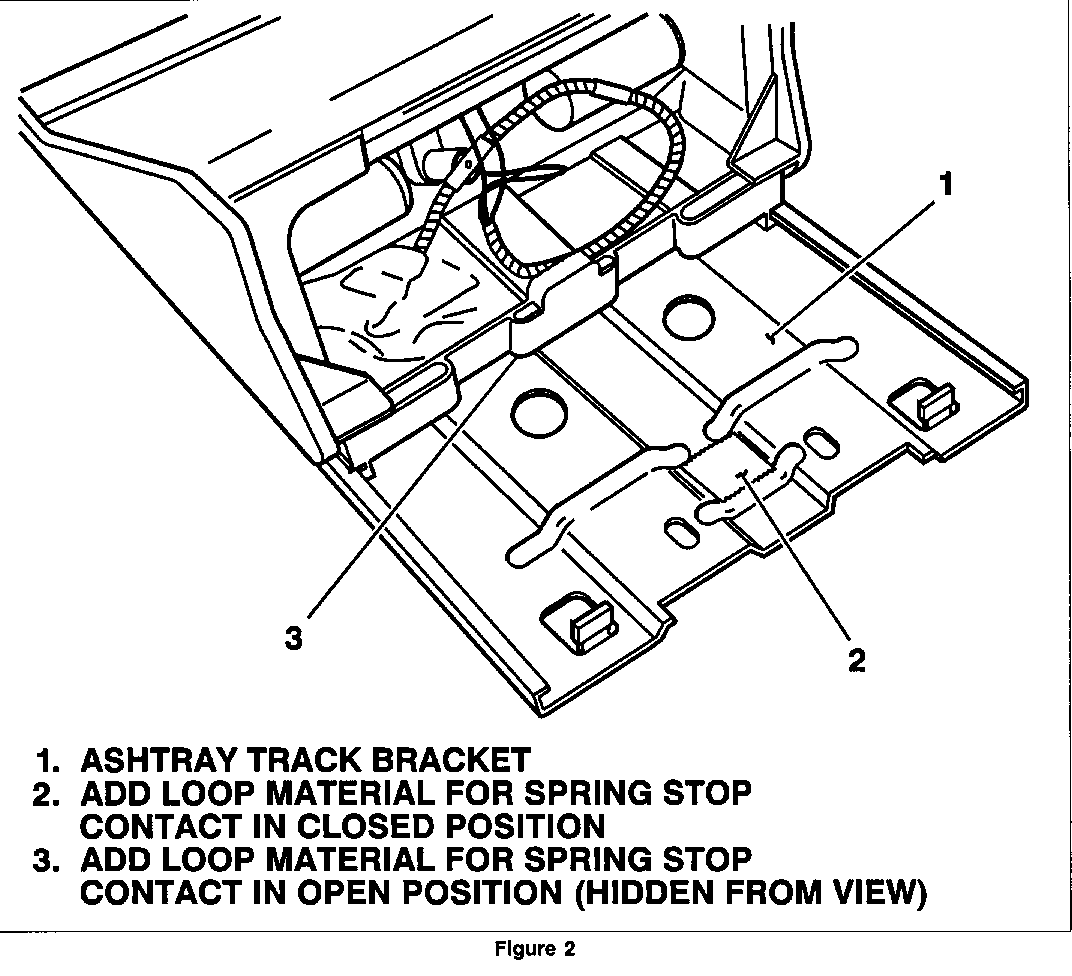 1

3

2

1. ASHTRAY TRACK BRACKET
2. ADD LOOP MATERIAL FOR SPRING STOP CONTACT IN CLOSED POSITION
3. ADD LOOP MATERIAL FOR SPRING STOP CONTACT IN OPEN POSITION (HIDDEN FROM VIEW)

Figure 2