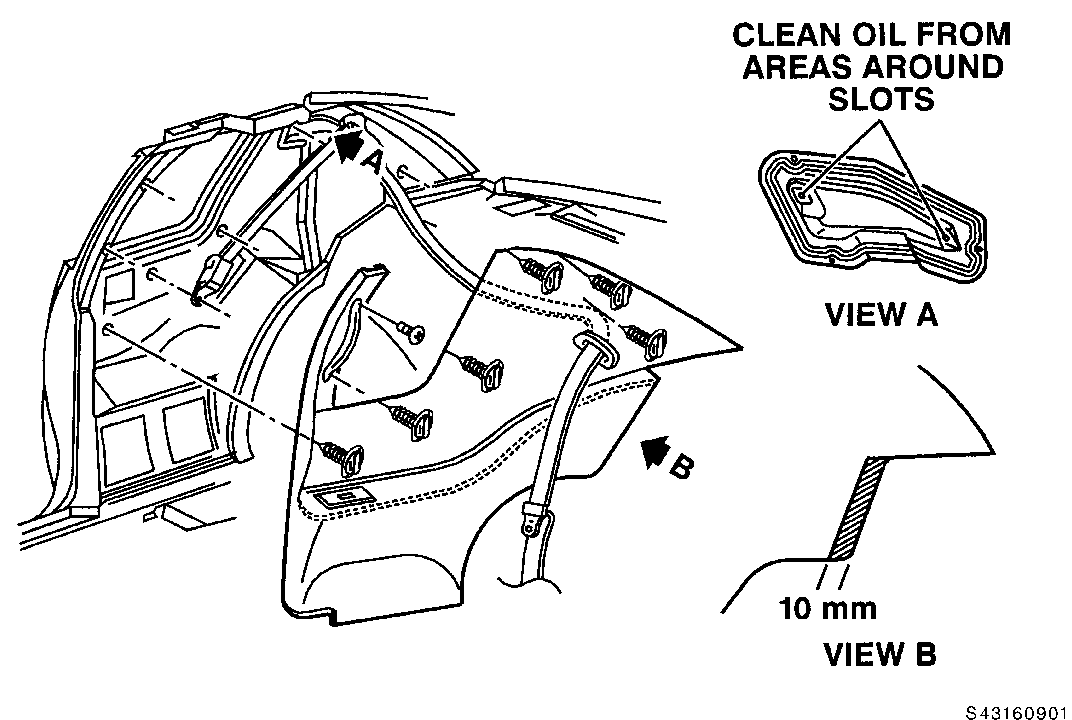 CLEAN OIL FROM AREAS AROUND SLOTS

A

VIEW A

B

10 mm

VIEW B

S43160901