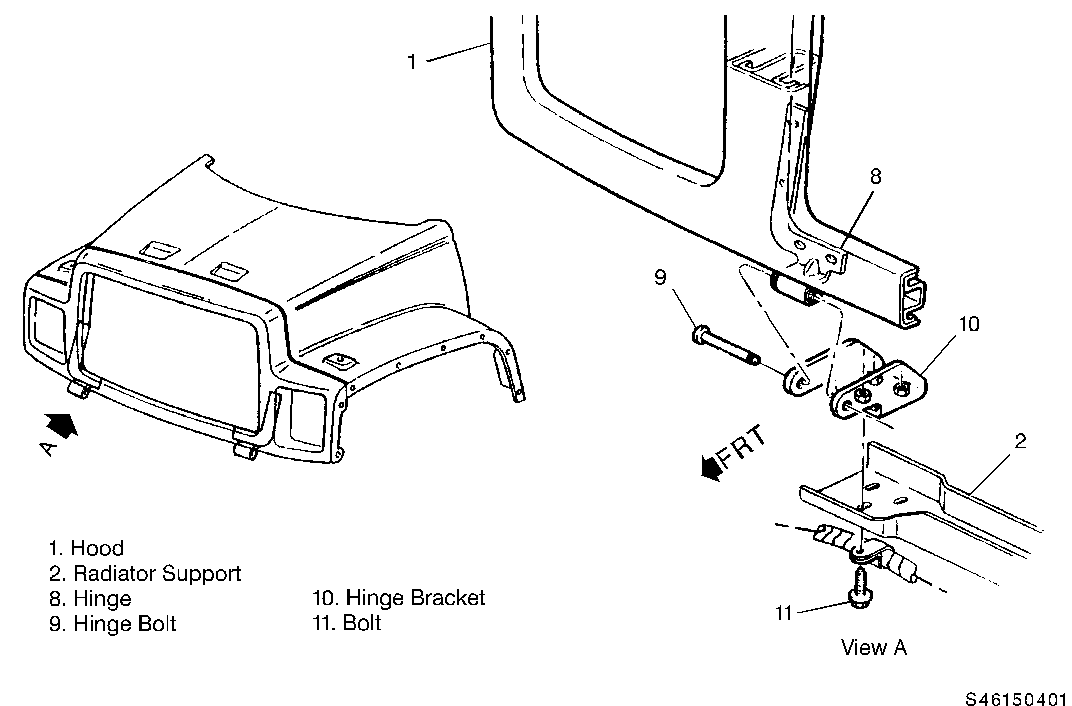 1

8

9

10

A

FRT

2

11

View A

1. Hood
2. Radiator Support
8. Hinge
9. Hinge Bolt

10. Hinge Bracket
11. Bolt

S46150401