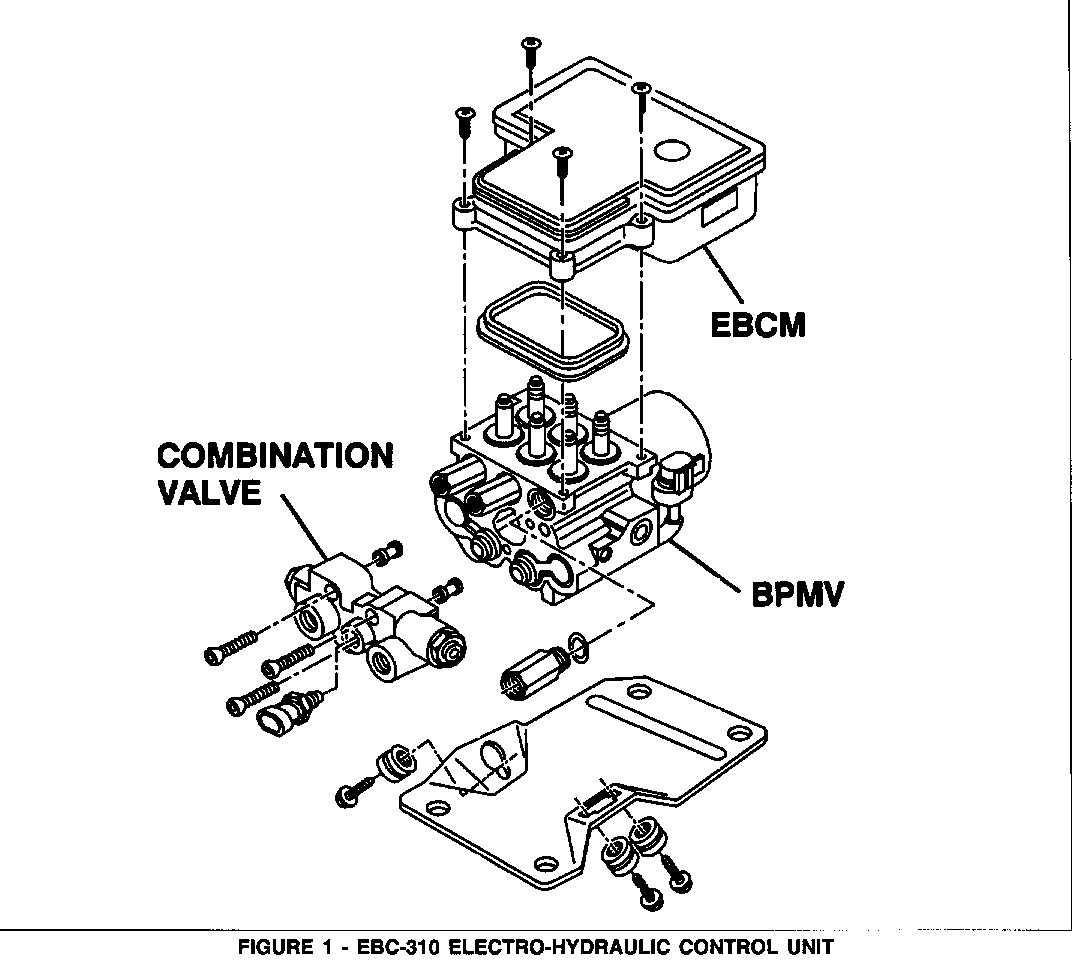 EBCM

COMBINATION VALVE

BPMV

FIGURE 1 - EBC-310 ELECTRO-HYDRAULIC CONTROL UNIT