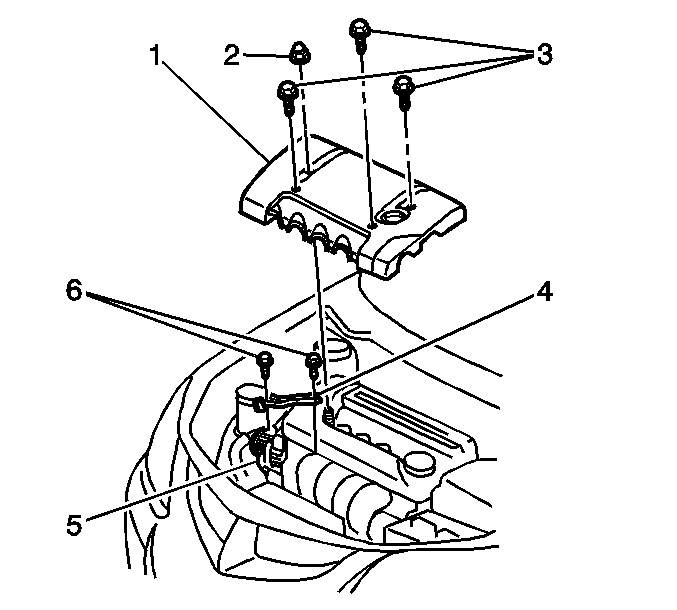 1
2
3
6
4
5