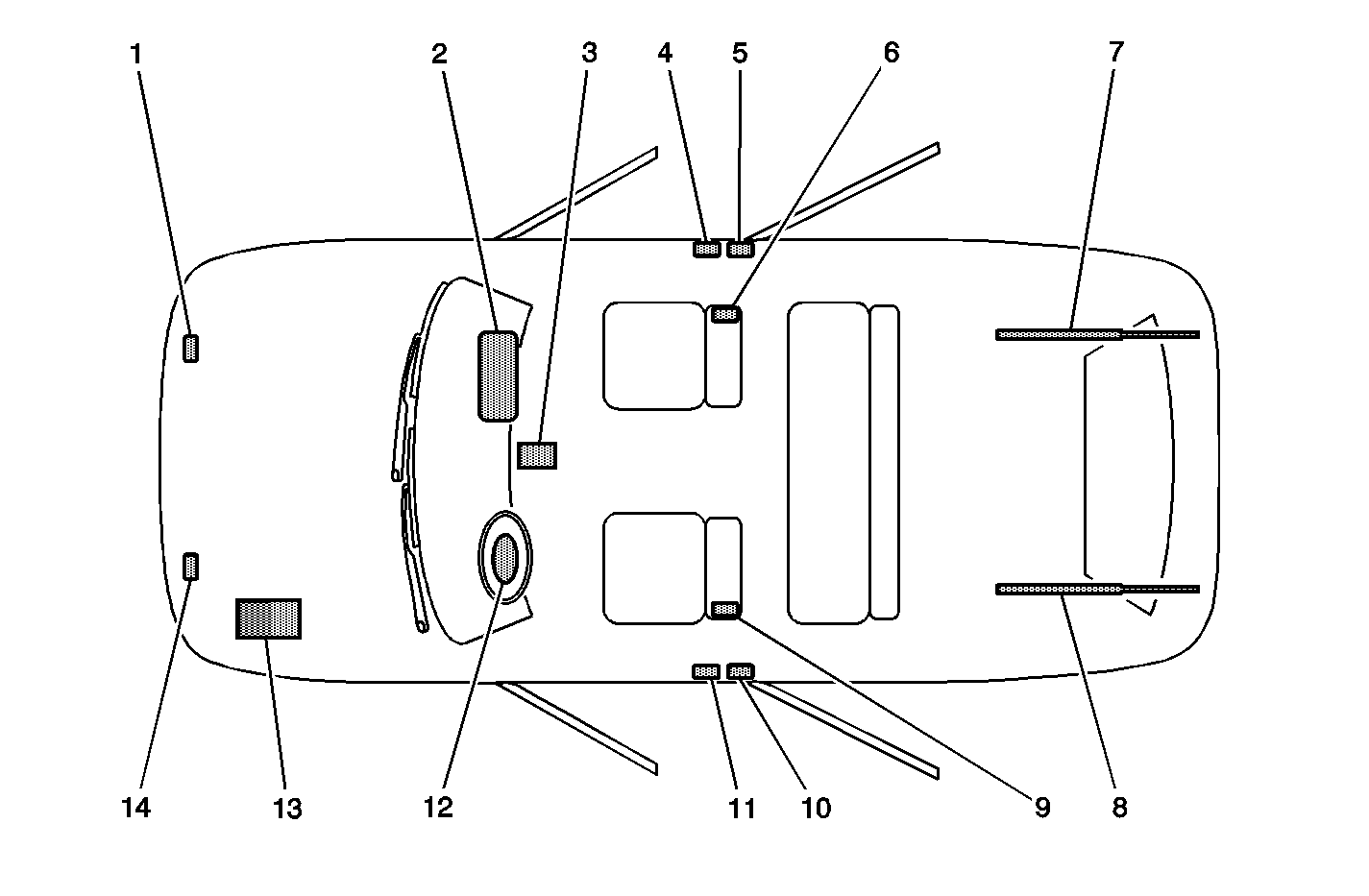 1
2
3
4
5
6
7
14
13
12
11
10
9
8