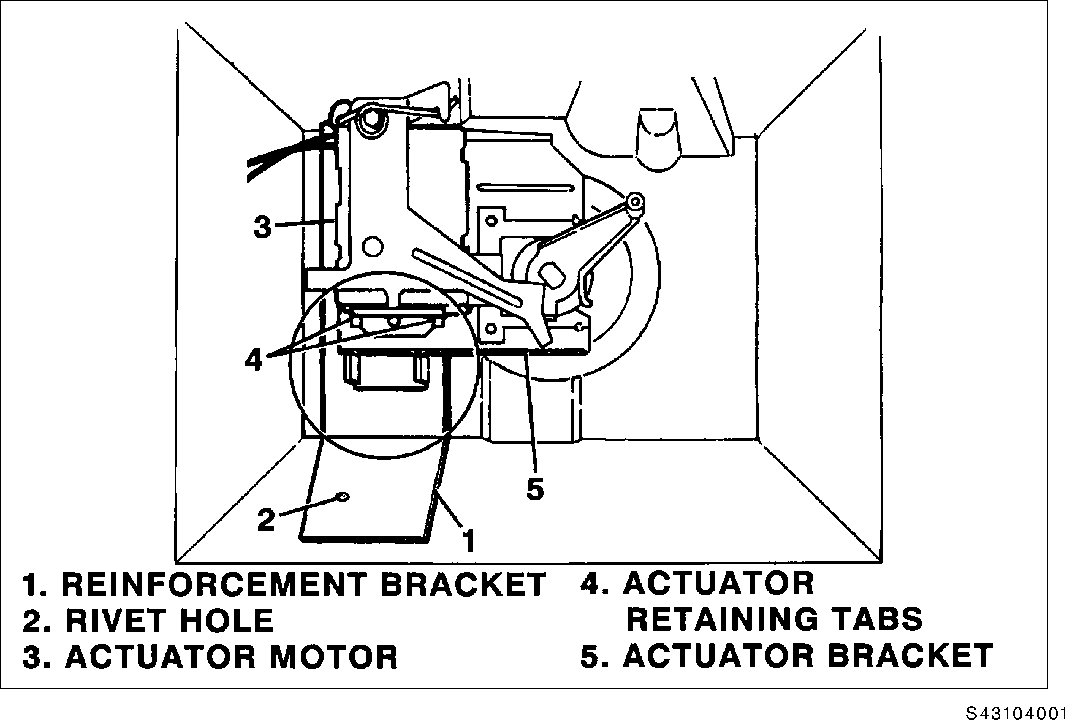 3

4

5

2

1

1. REINFORCEMENT BRACKET
2. RIVET HOLE
3. ACTUATOR MOTOR

4. ACTUATOR RETAINING TABS
5. ACTUATOR BRACKET

S43104001