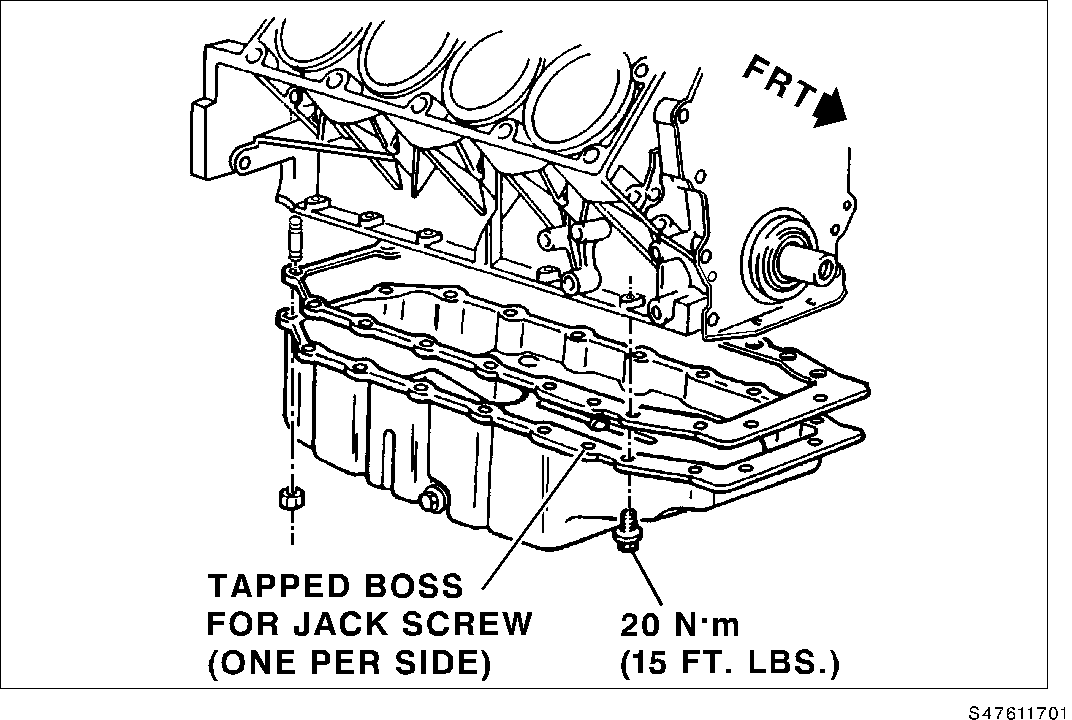 FRT

TAPPED BOSS FOR JACK SCREW (ONE PER SIDE)

20 N·m (15 FT. LBS.)

S47611701