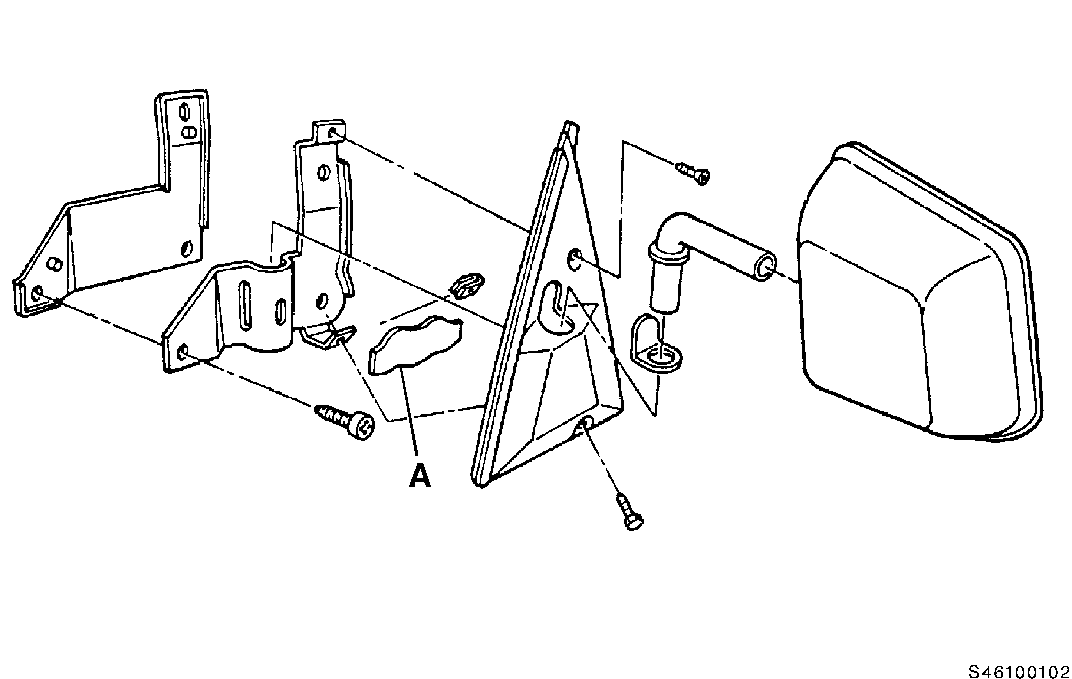 A

S46100102