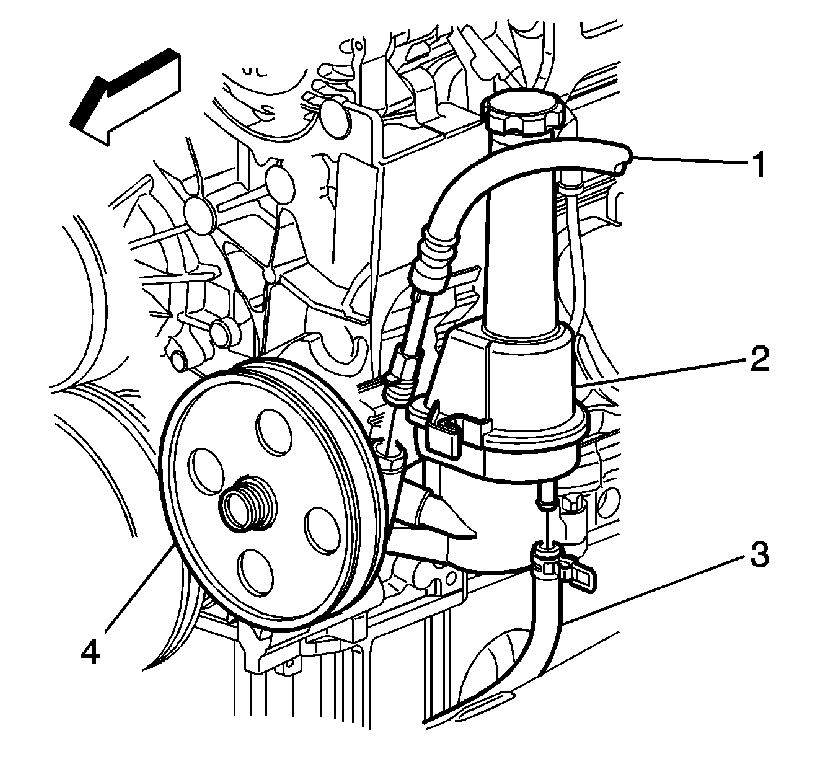 1
2
3
4