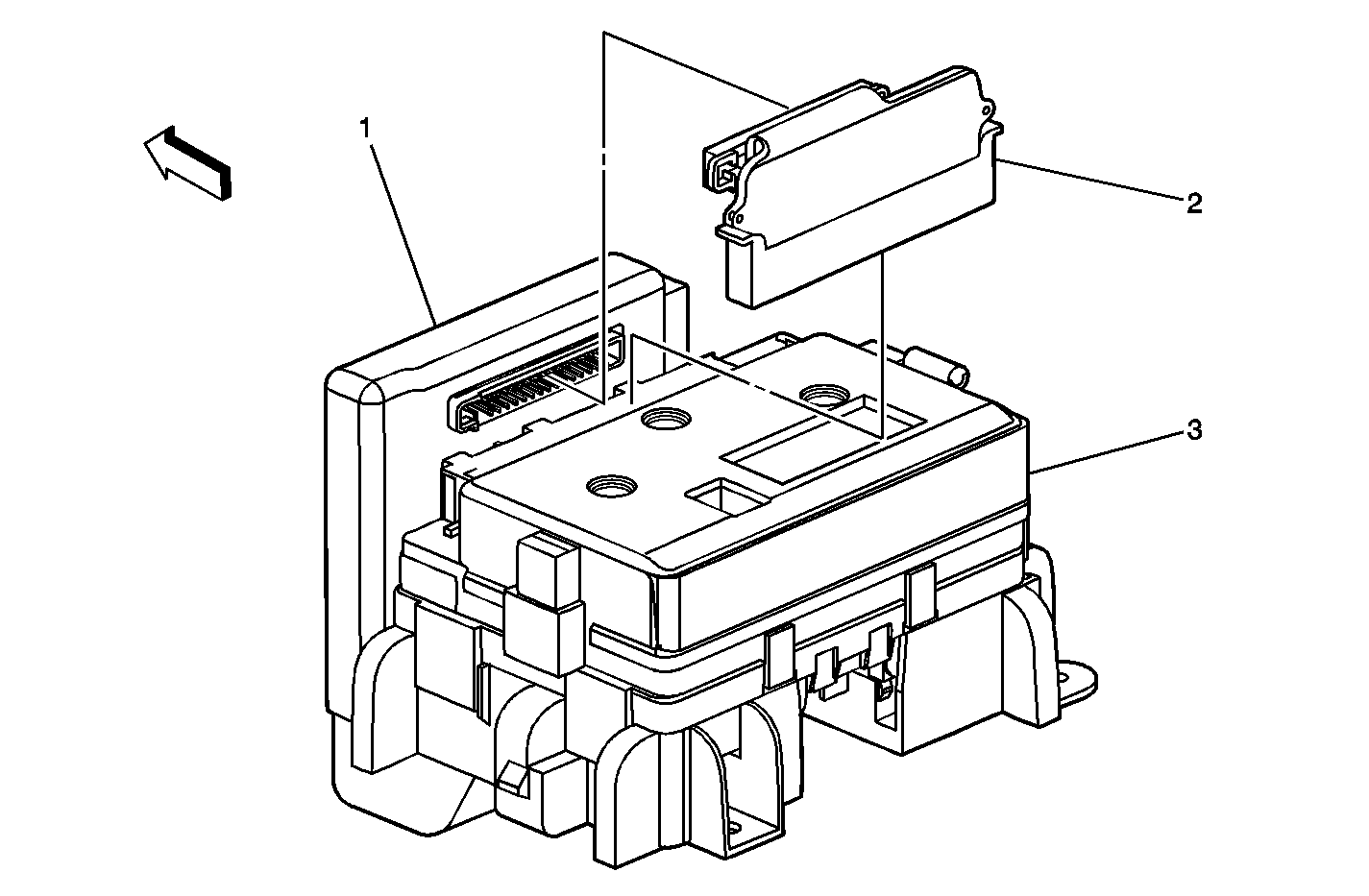 1
2
3