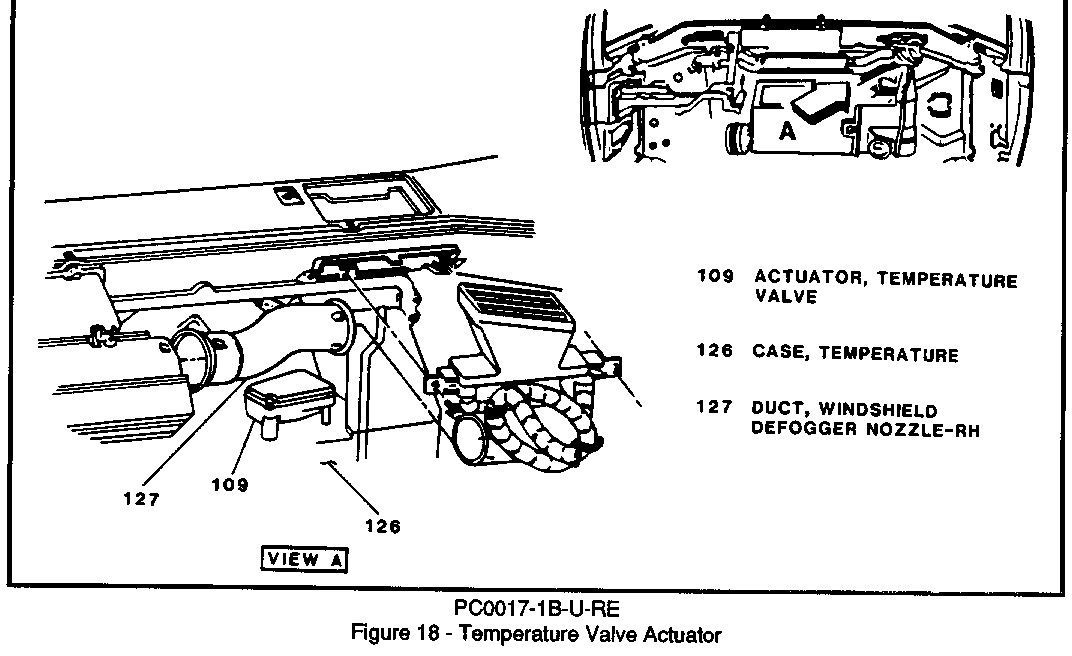 A

109 ACTUATOR, TEMPERATURE VALVE

126 CASE, TEMPERATURE

127 DUCT, WINDSHIELD DEFOGGER NOZZLE-RH

127

109

126

VIEW A

PC0017-1B-U-RE
Figure 18 - Temperature Valve Actuator