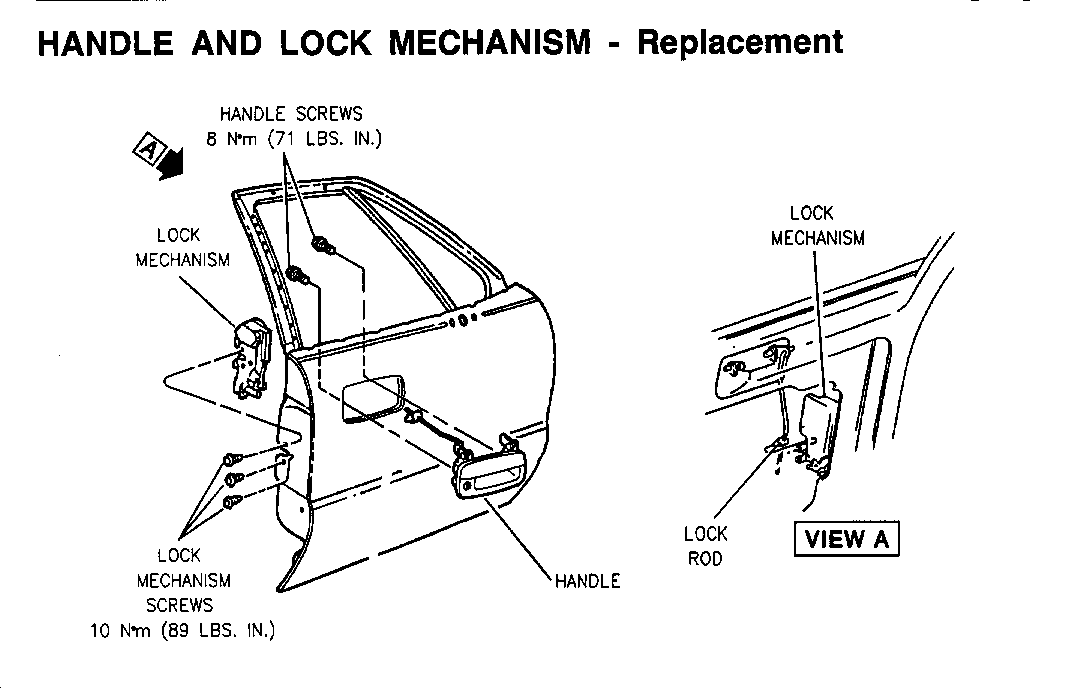 HANDLE AND LOCK MECHANISM - Replacement

HANDLE SCREWS
8 N•m (71 LBS. IN.)

A

LOCK
MECHANISM

LOCK
MECHANISM
SCREWS
10 N•m (89 LBS. IN.)

HANDLE

LOCK
MECHANISM

LOCK
ROD

VIEW A