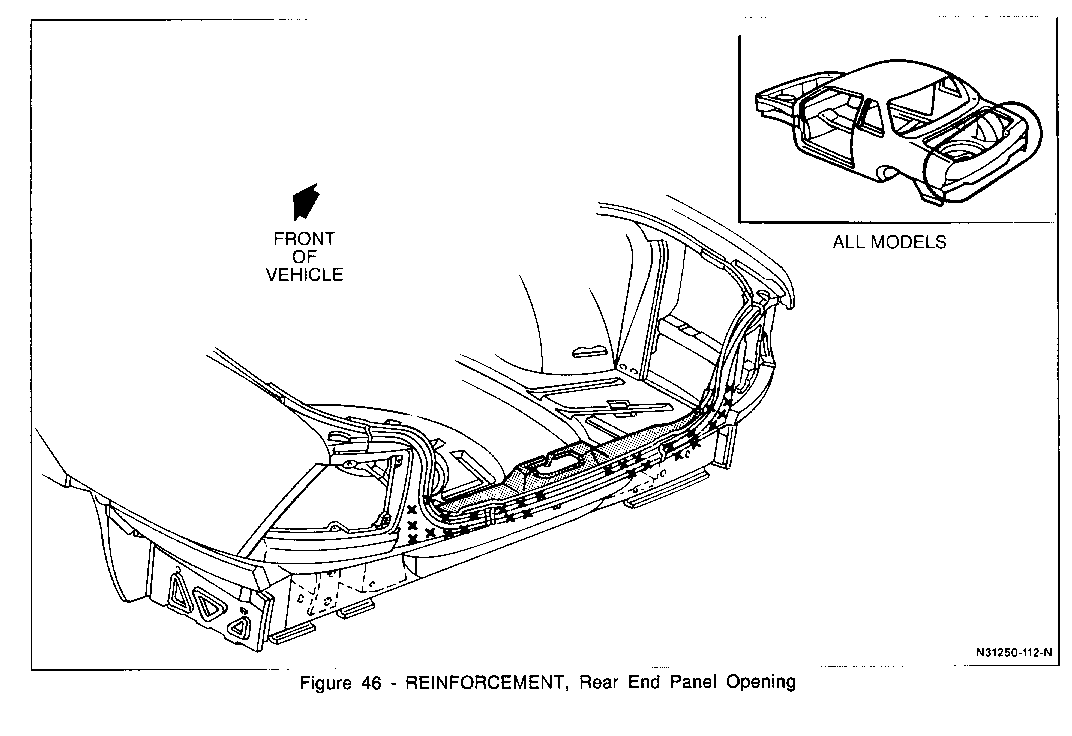 FRONT
OF
VEHICLE

ALL MODELS

N31250-112-N

Figure 46 - REINFORCEMENT, Rear End Panel Opening