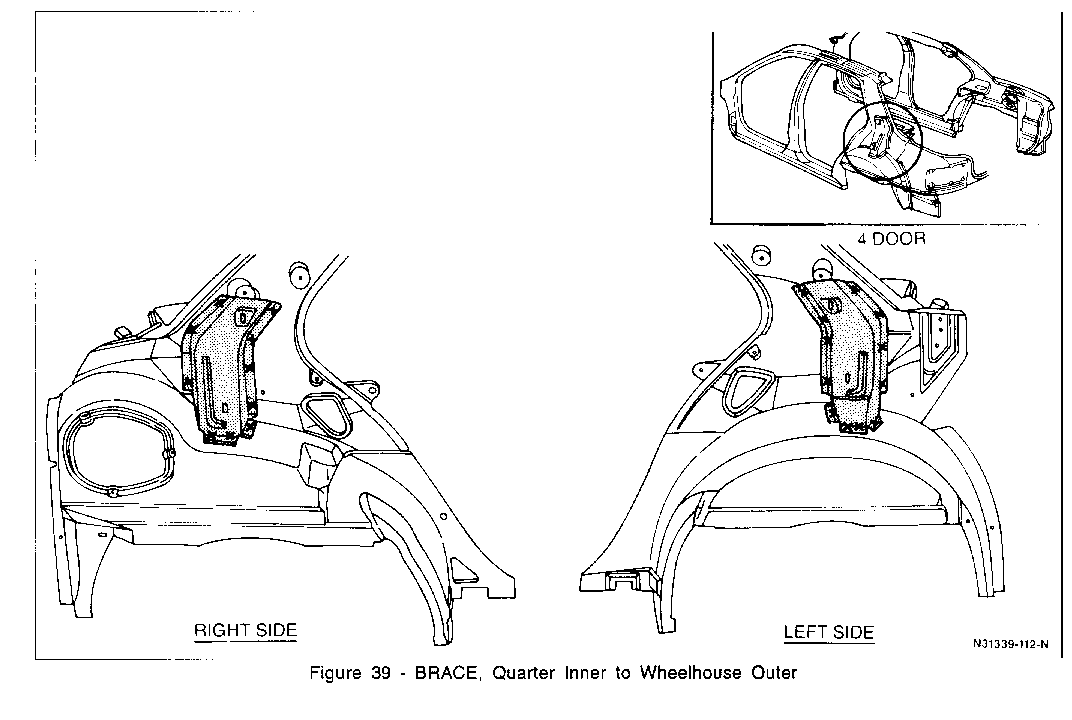 4 DOOR

RIGHT SIDE

LEFT SIDE

N31339-112-N

Figure 39 - BRACE, Quarter Inner to Wheelhouse Outer