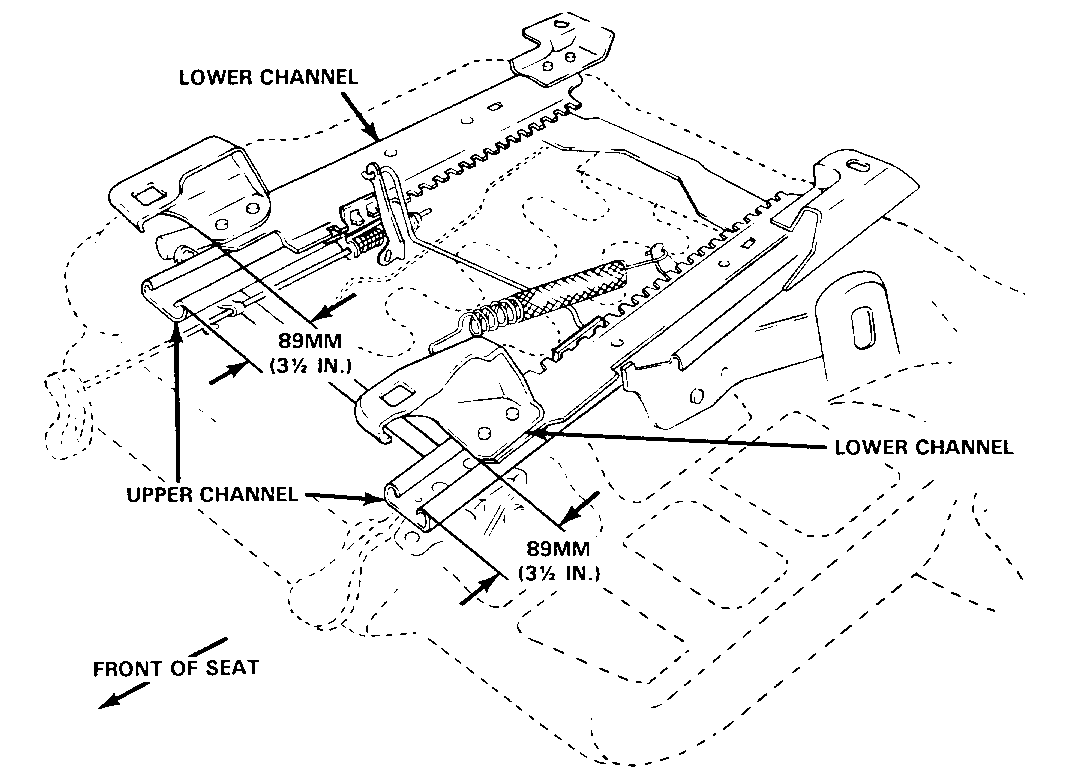 LOWER CHANNEL

89MM
(3½ IN.)

LOWER CHANNEL

UPPER CHANNEL

89MM
(3½ IN.)

FRONT OF SEAT