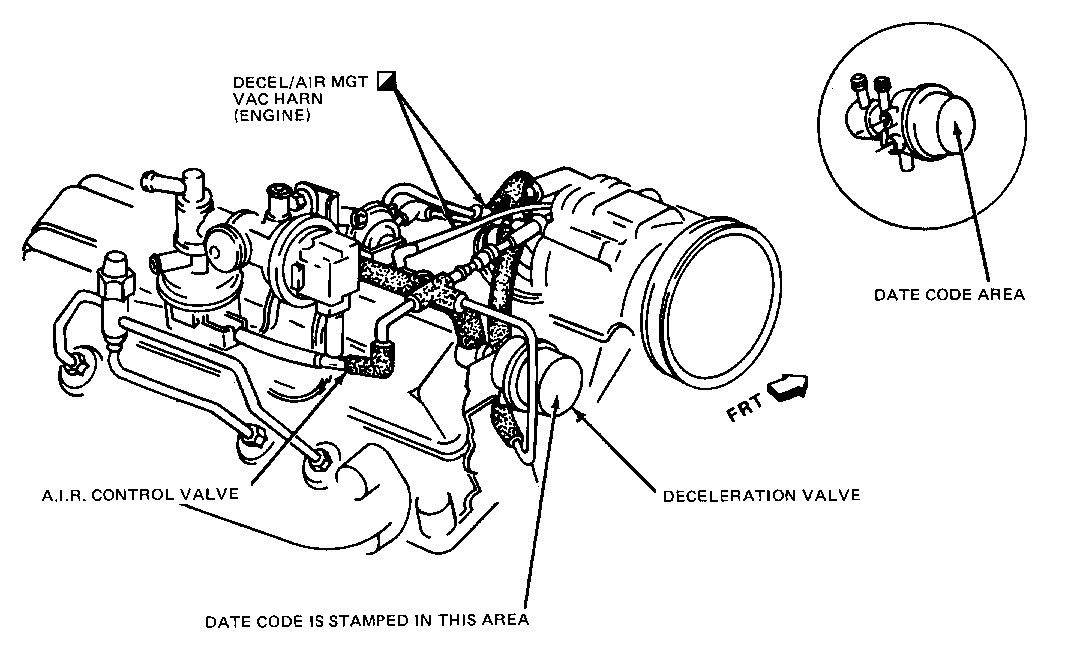 DECEL/AIR MGT
VAC HARN
(ENGINE)

DATE CODE AREA

FRT

A.I.R. CONTROL VALVE

DECELERATION VALVE

DATE CODE IS STAMPED IN THIS AREA