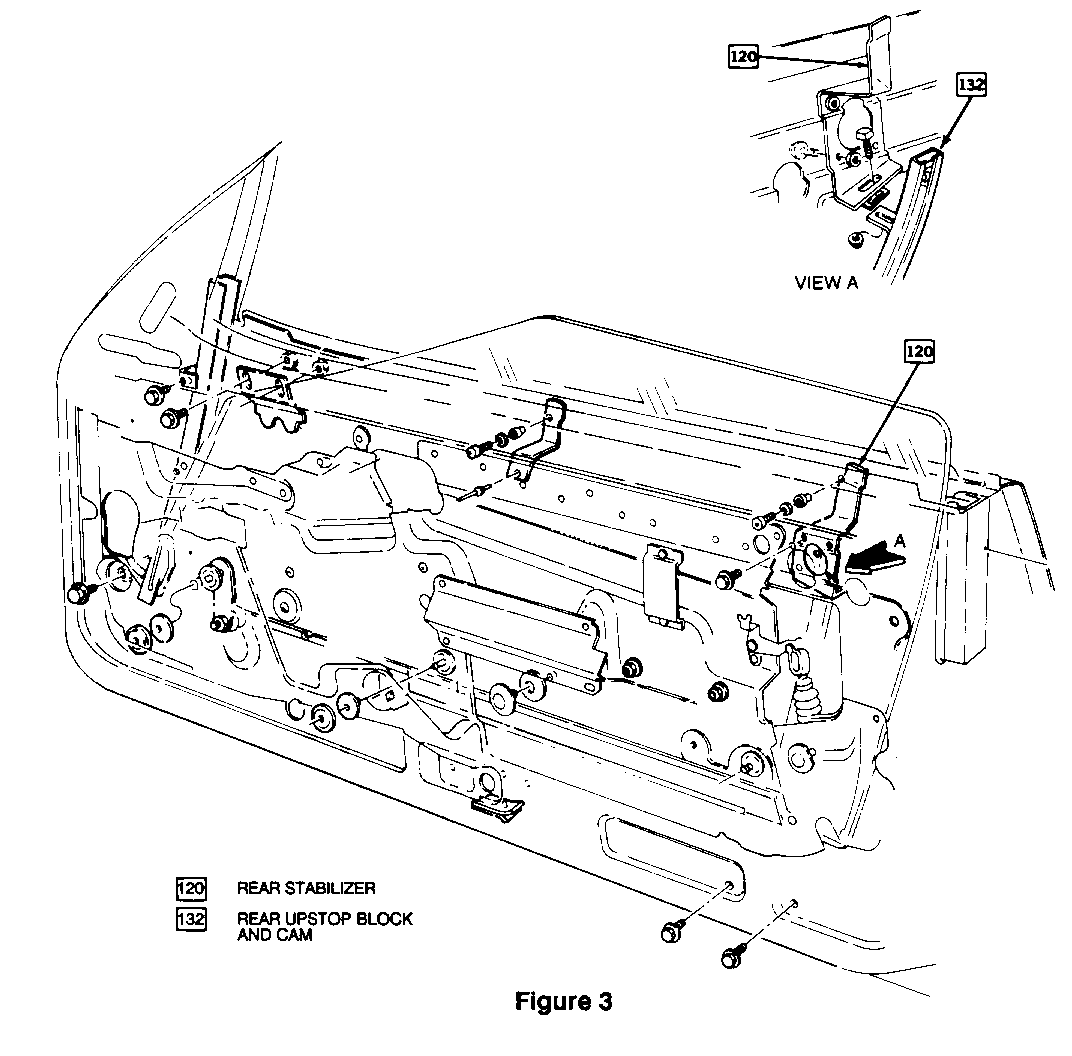 120

132

VIEW A

120

A

120 REAR STABILIZER

132 REAR UPSTOP BLOCK AND CAM

Figure 3