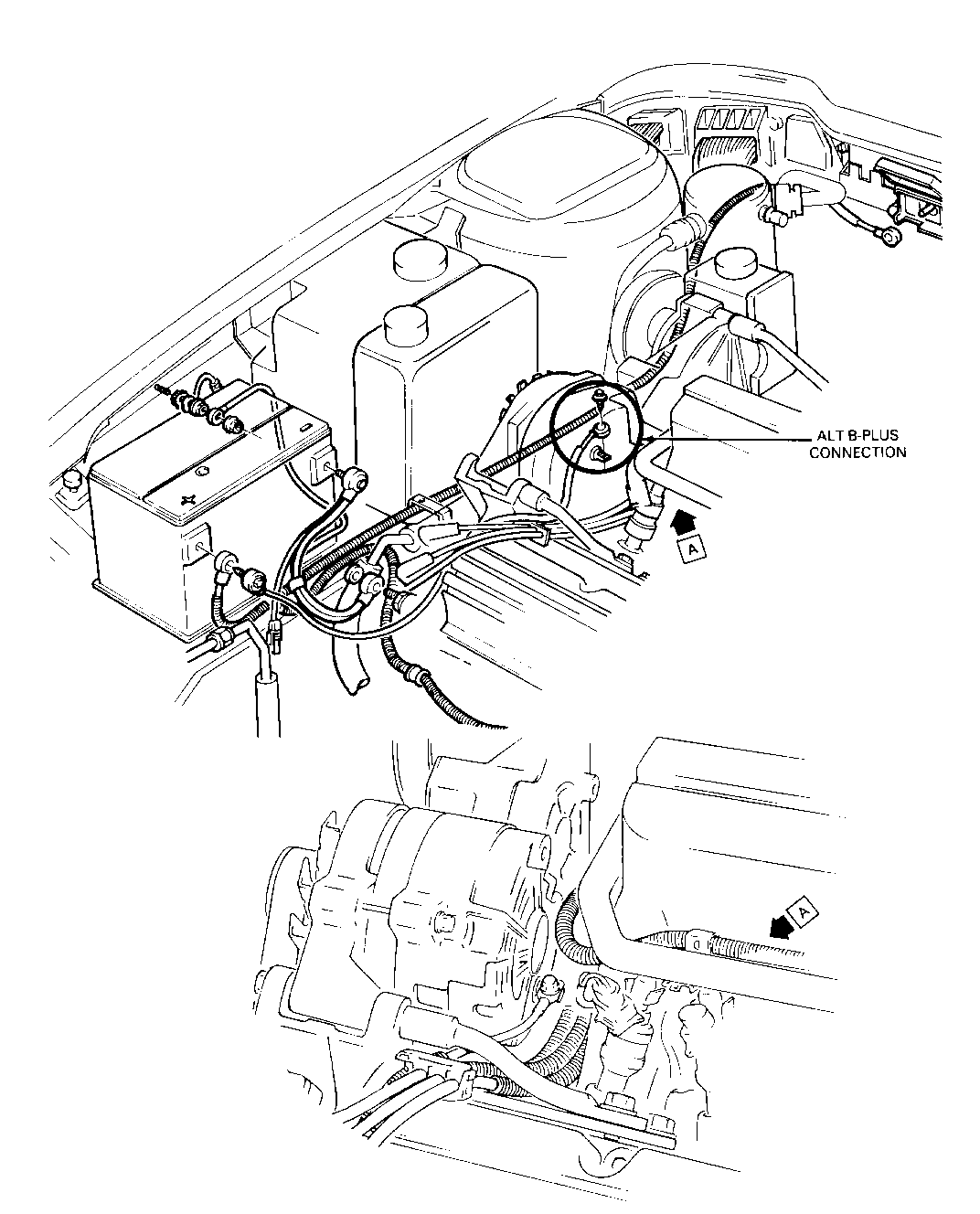 ALT B-PLUS CONNECTION

A

A