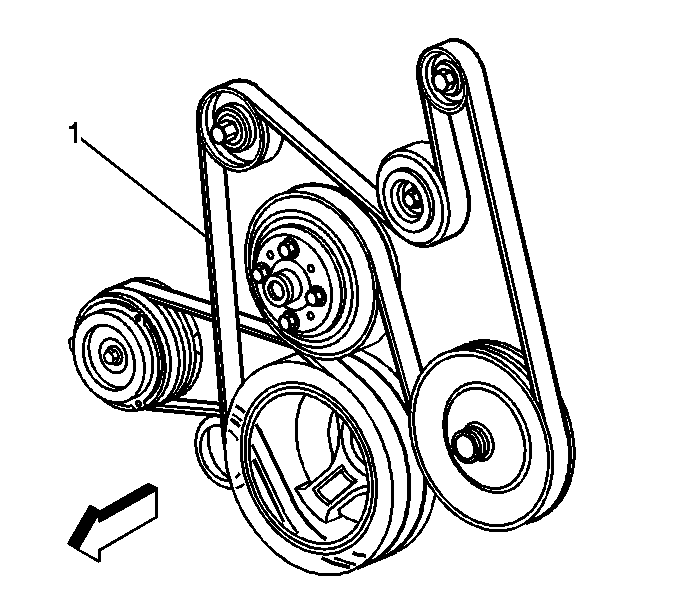 1