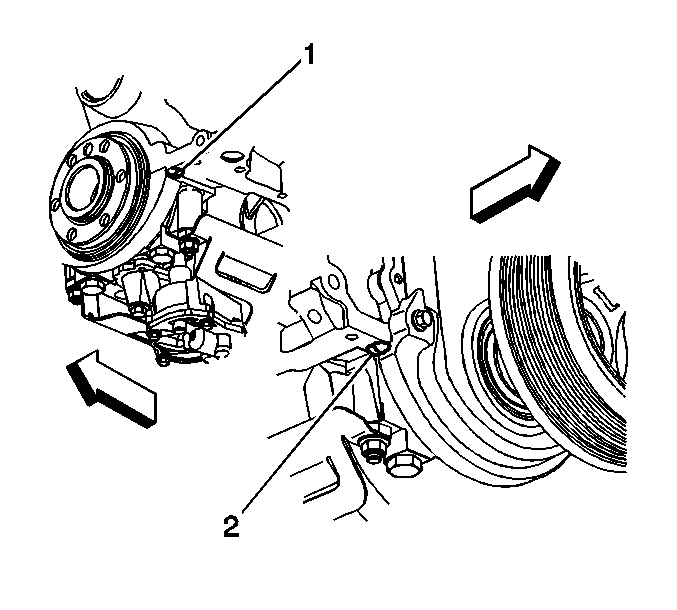 1

2