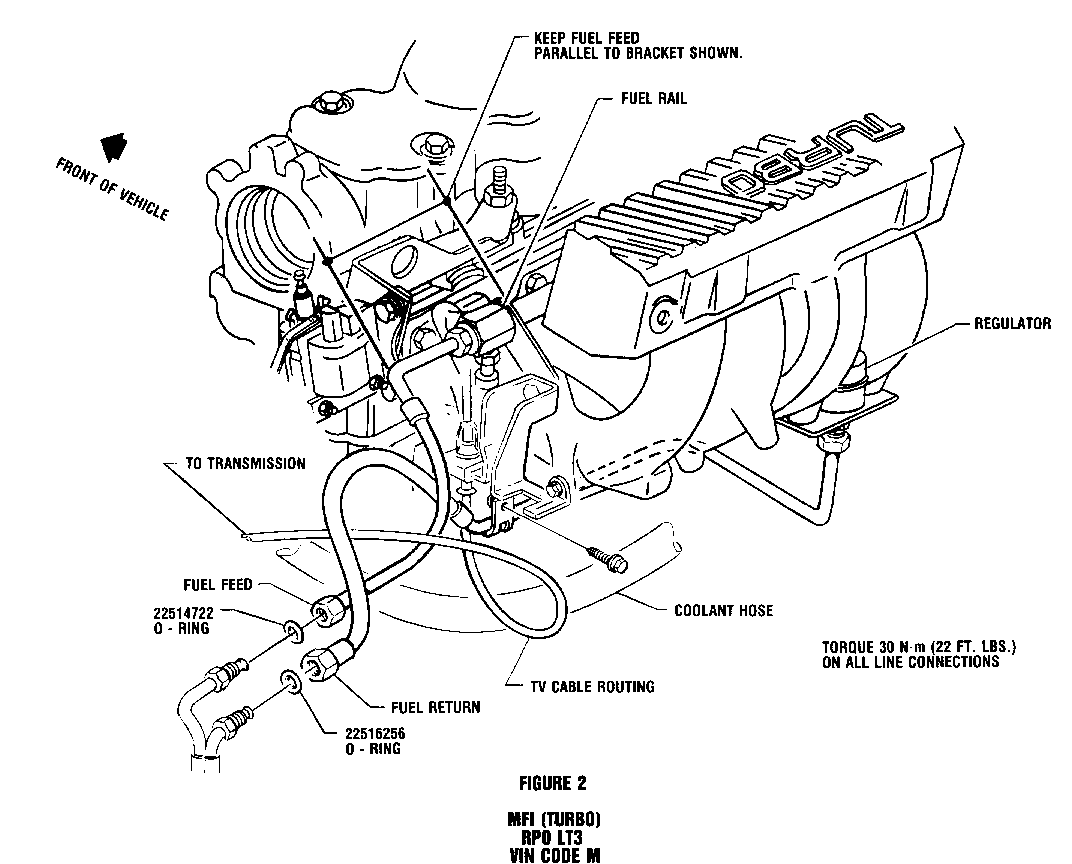 KEEP FUEL FEED PARALLEL TO BRACKET SHOWN.

FUEL RAIL

FRONT OF VEHICLE

TURBO

REGULATOR

TO TRANSMISSION

FUEL FEED

22514722
O - RING

COOLANT HOSE

TORQUE 30 N·m (22 FT. LBS.) ON ALL LINE CONNECTIONS

TV CABLE ROUTING

FUEL RETURN

22516256
O - RING

FIGURE 2

MFI (TURBO)
RPO LT3
VIN CODE M