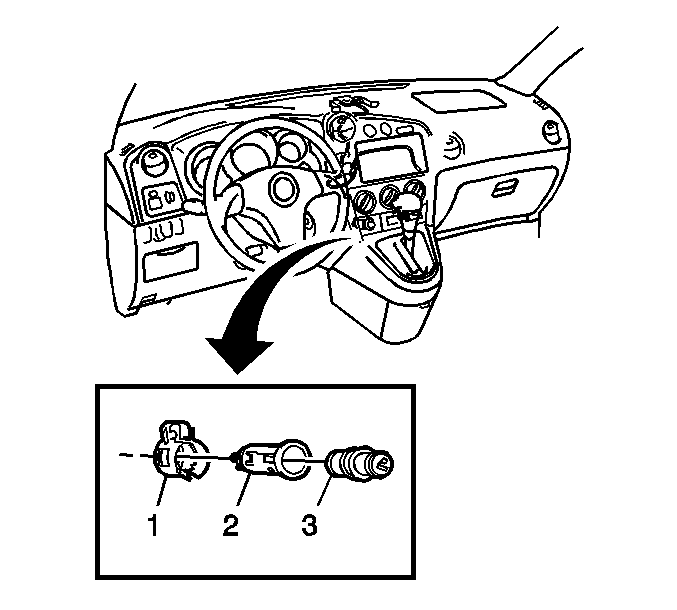 1
2
3