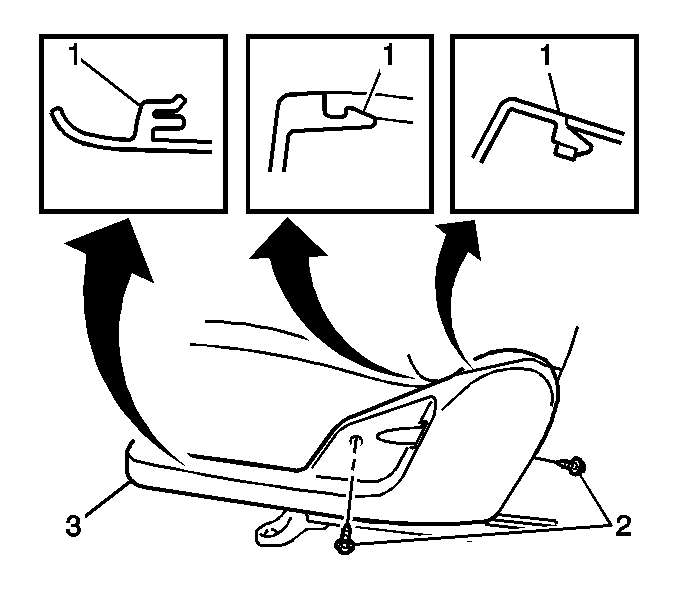 1
1
1
3
2