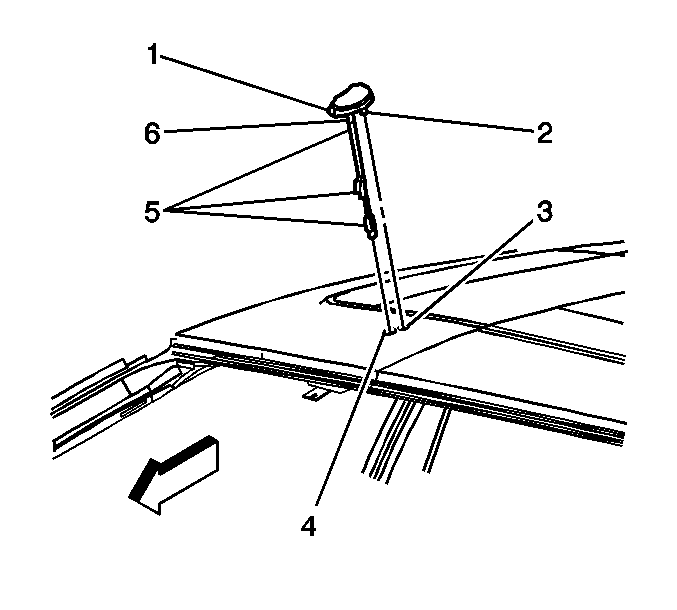 1
6
2
5
3
4