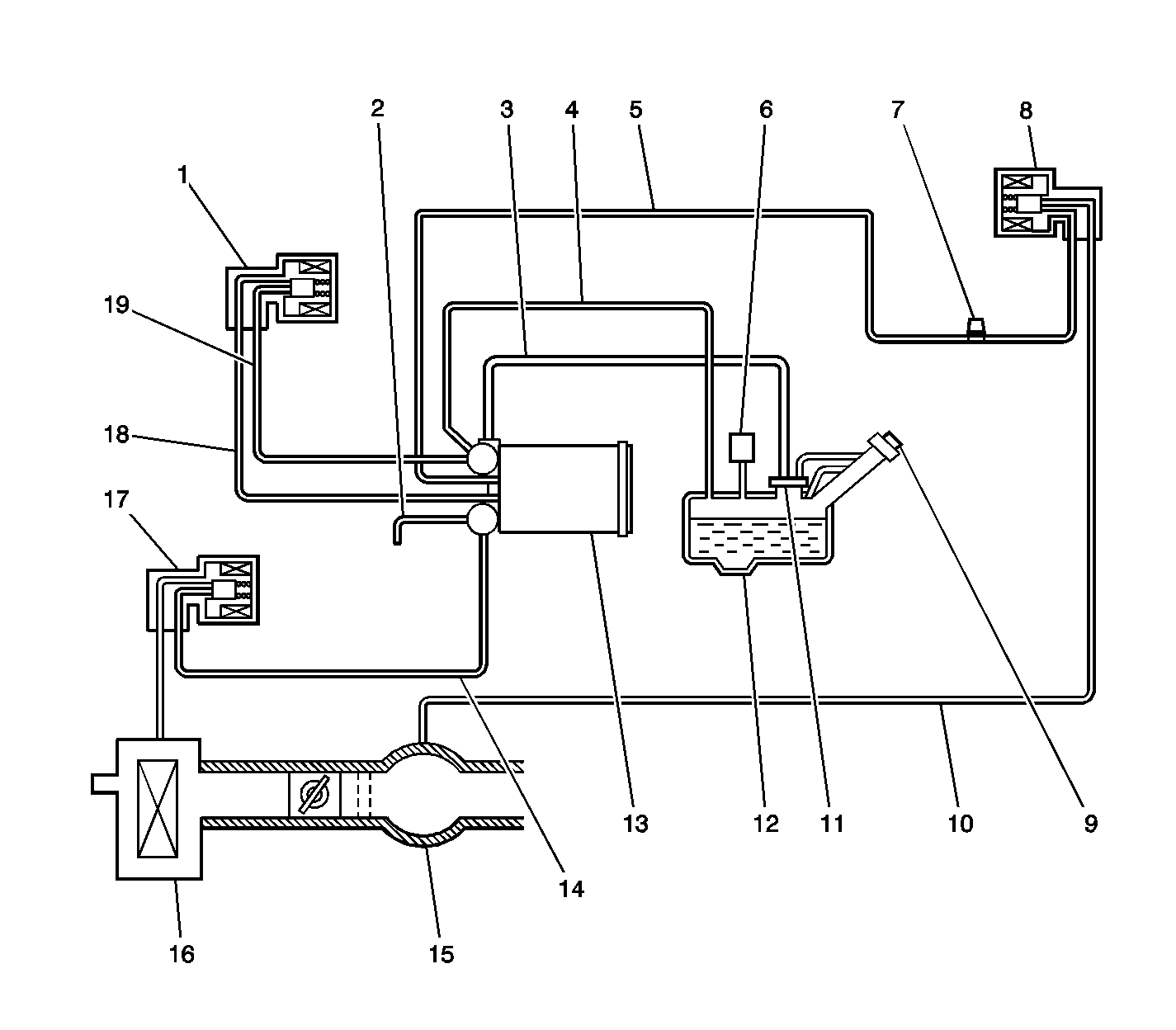 2
3
4
5
6
7
8
1
19
18
17
13
12
11
10
9
14
16
15