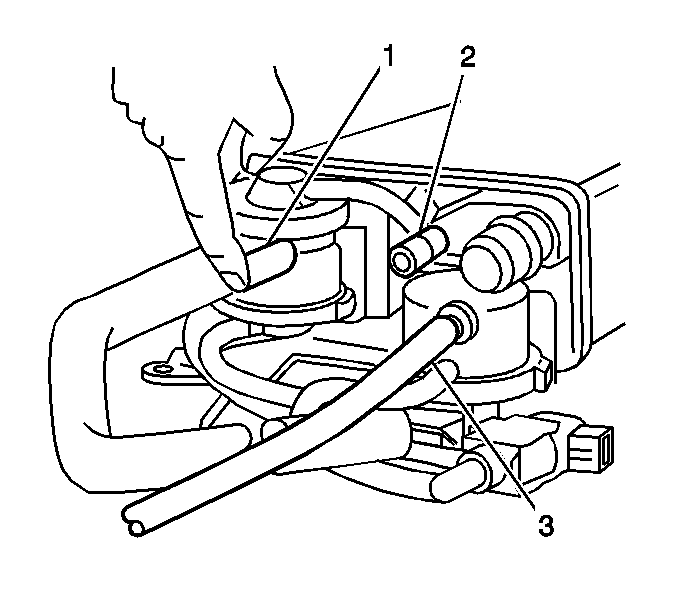 1
2
3