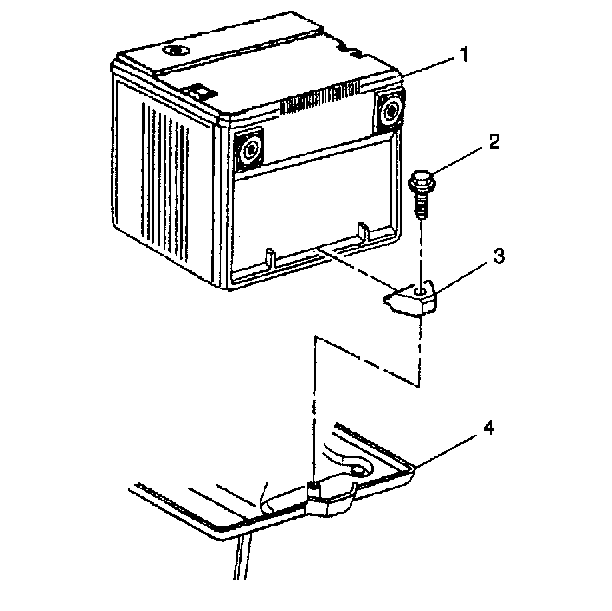 1
2
3
4