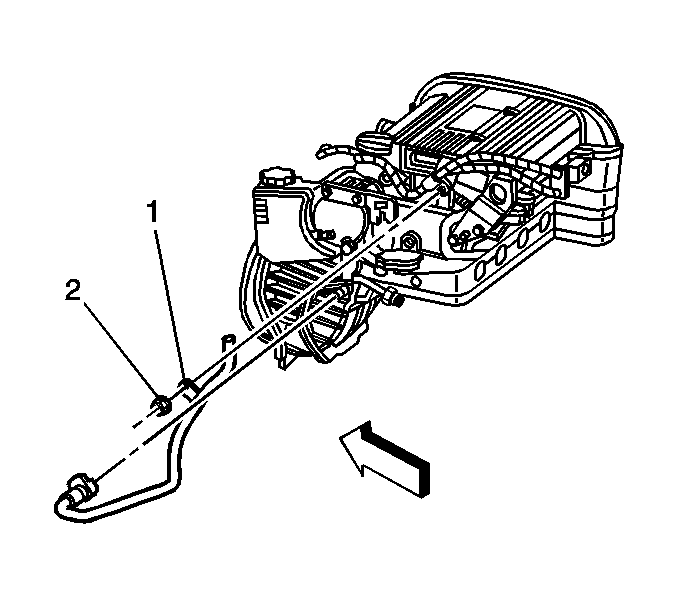 1

2