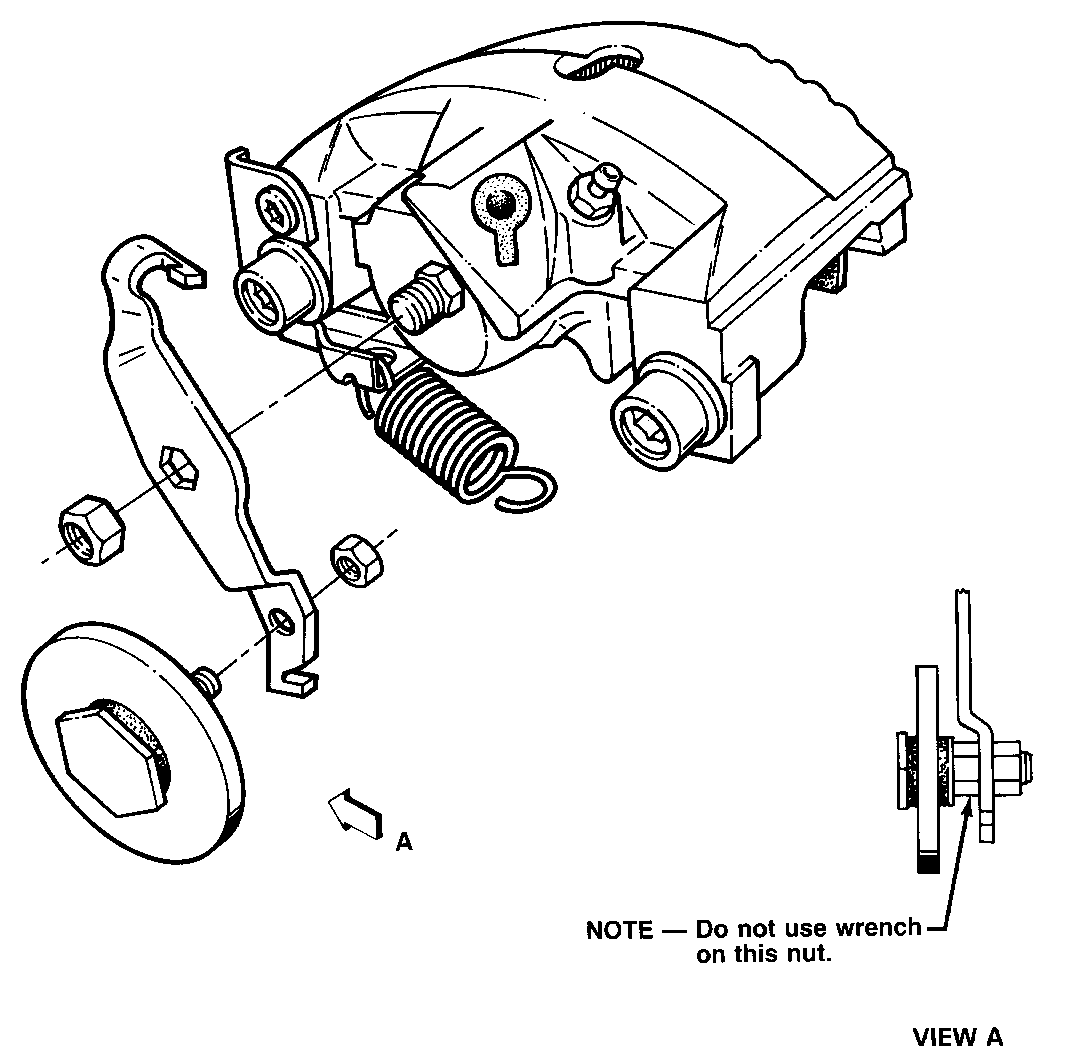 A

NOTE — Do not use wrench on this nut.

VIEW A