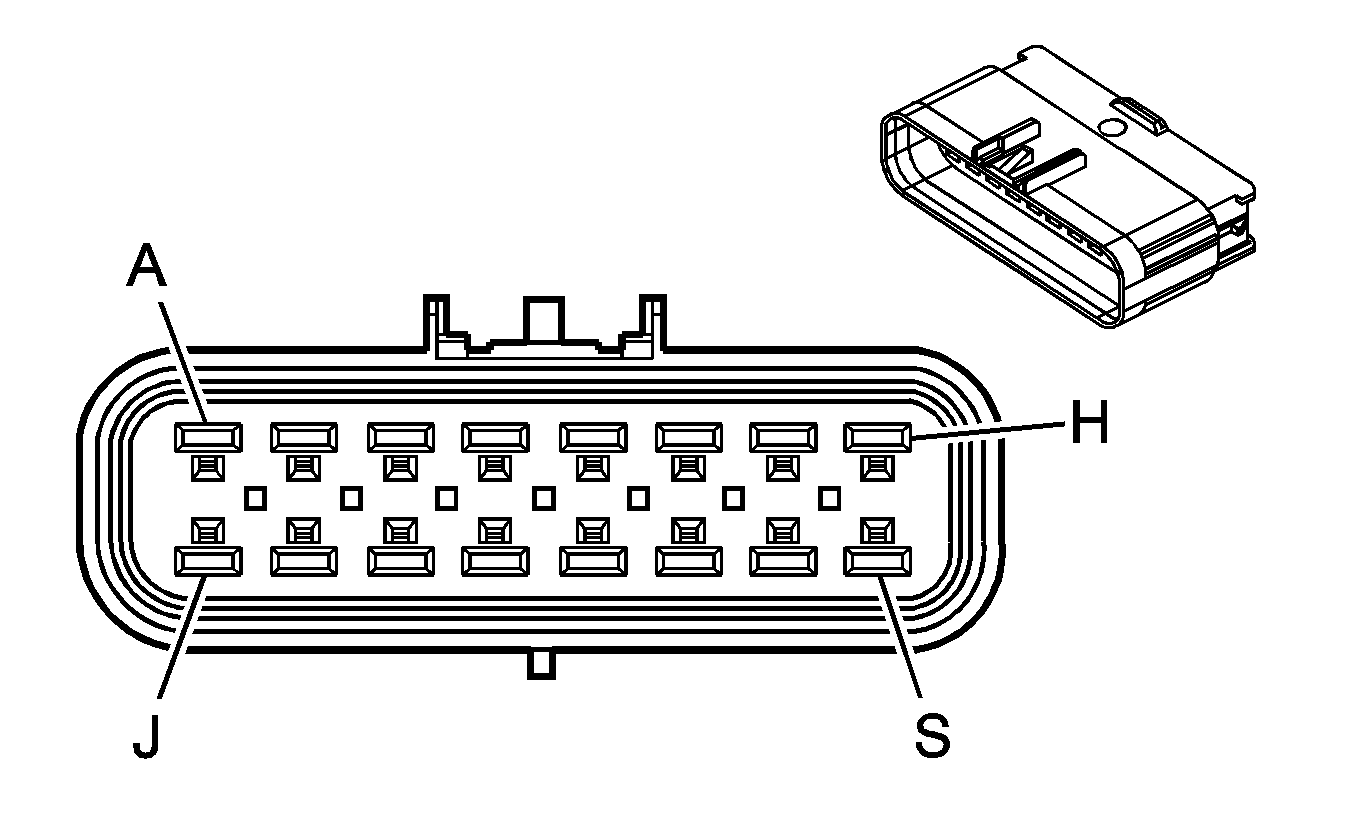 A
H
J
S