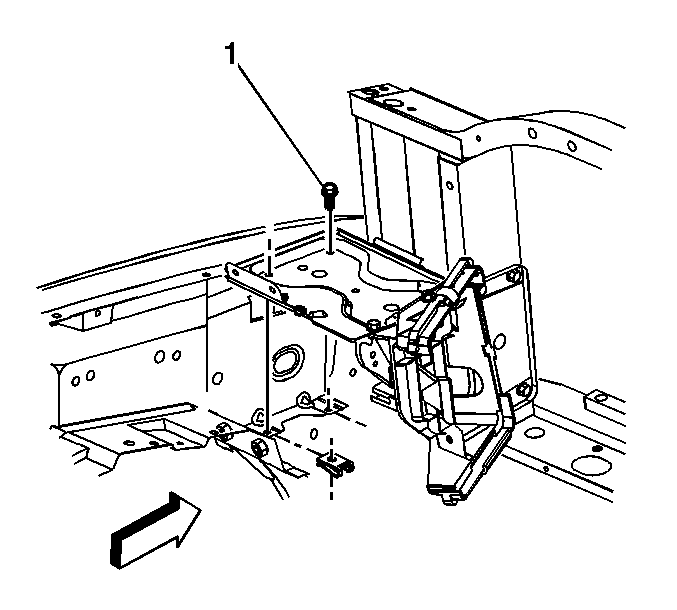 1