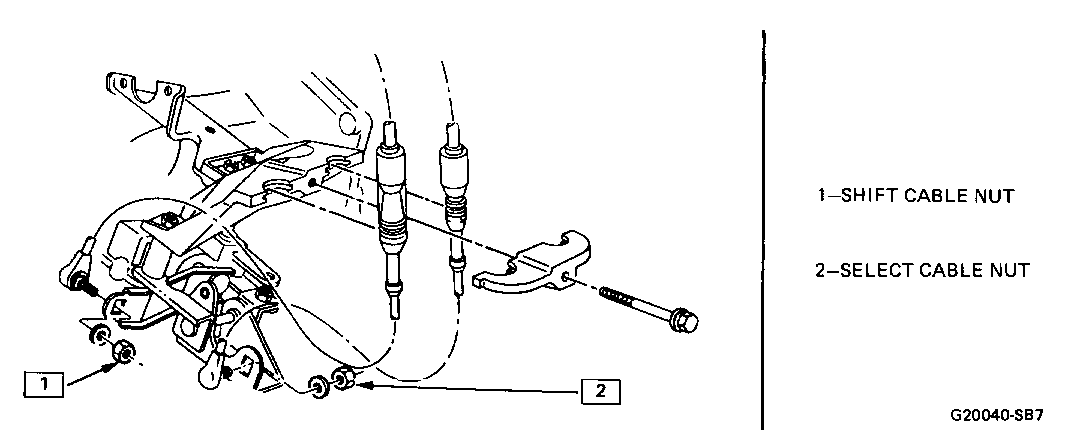 1

2

1–SHIFT CABLE NUT

2–SELECT CABLE NUT

G20040-SB7