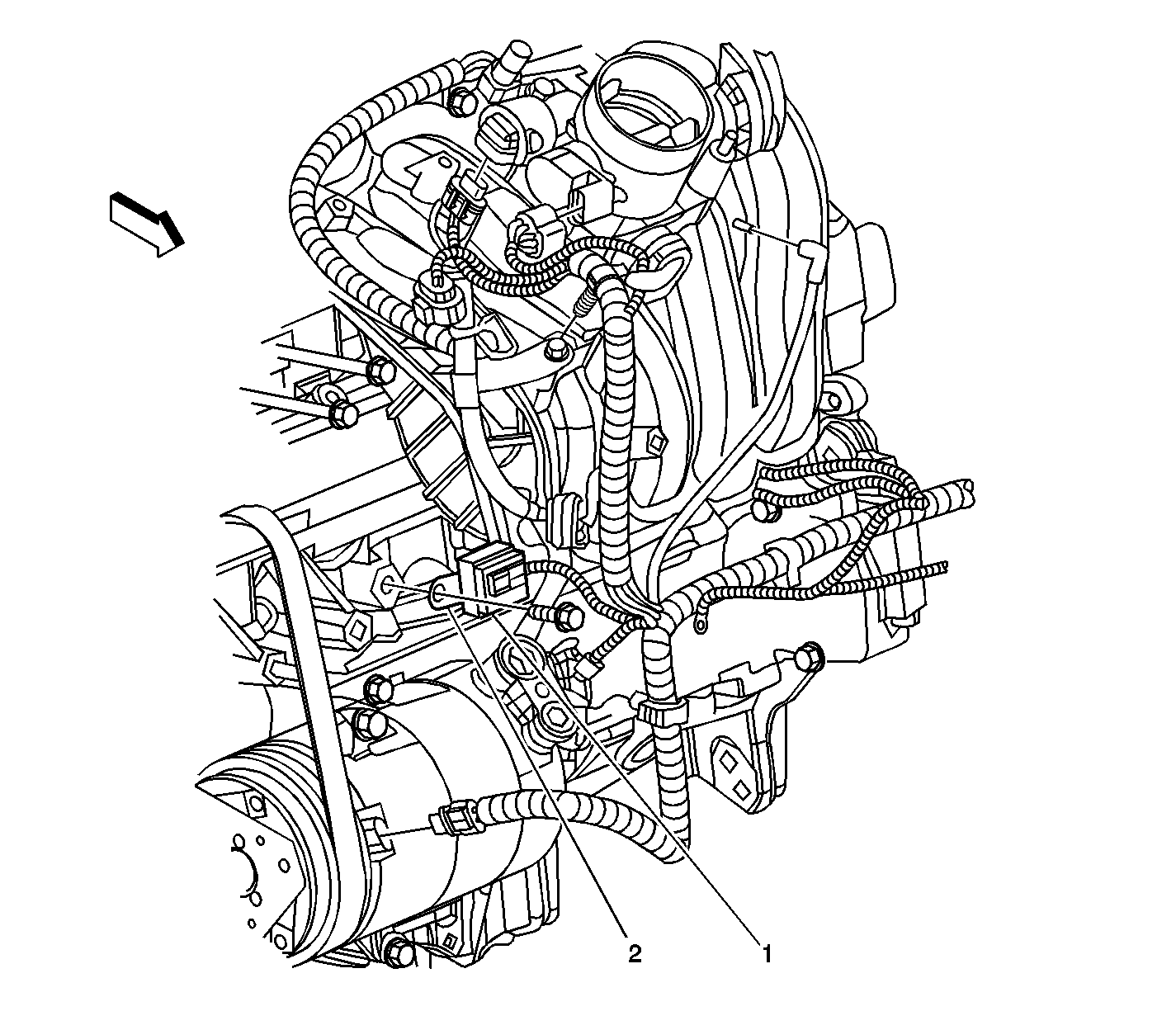 2
1